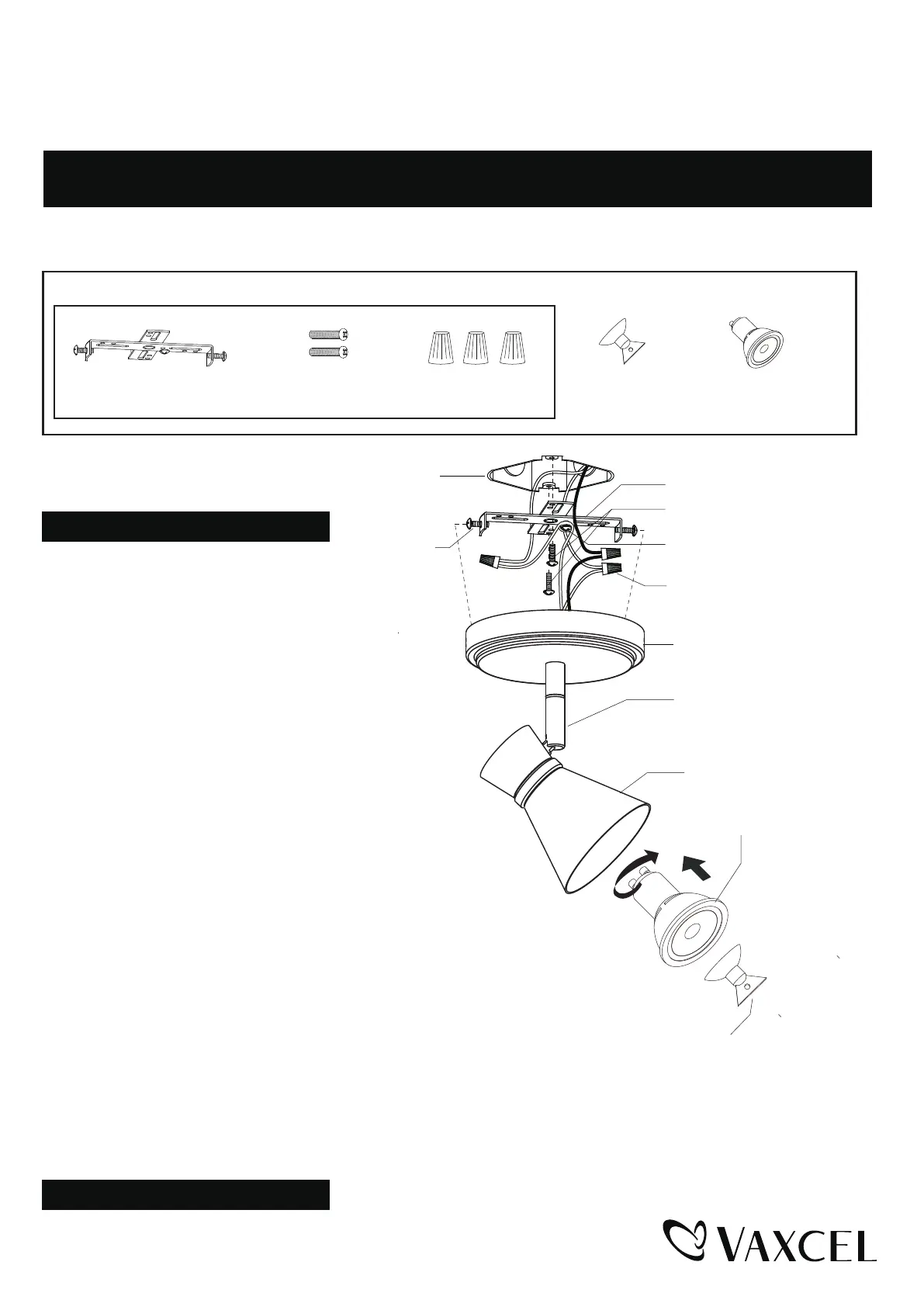 VAXCEL