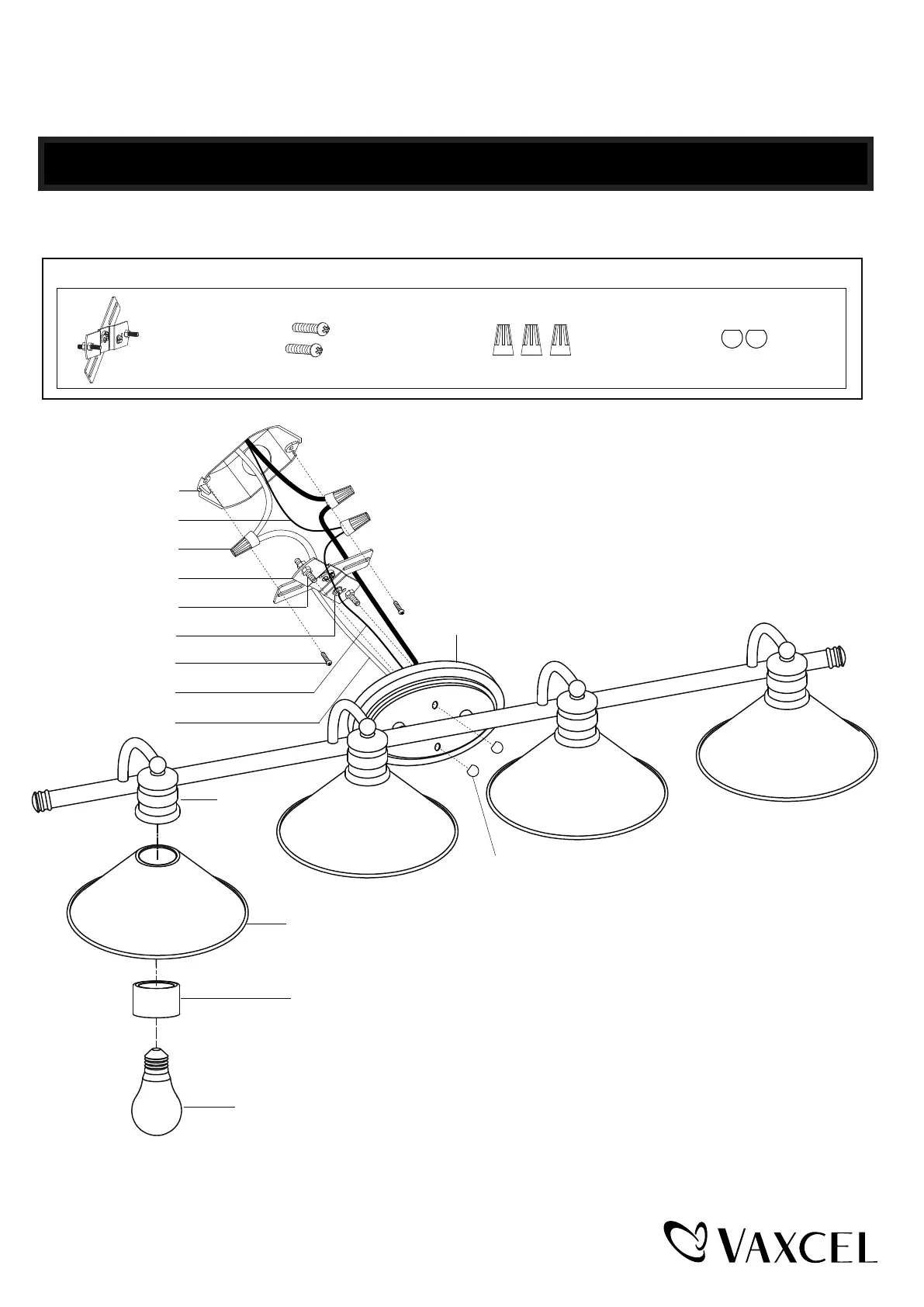 VAXCEL