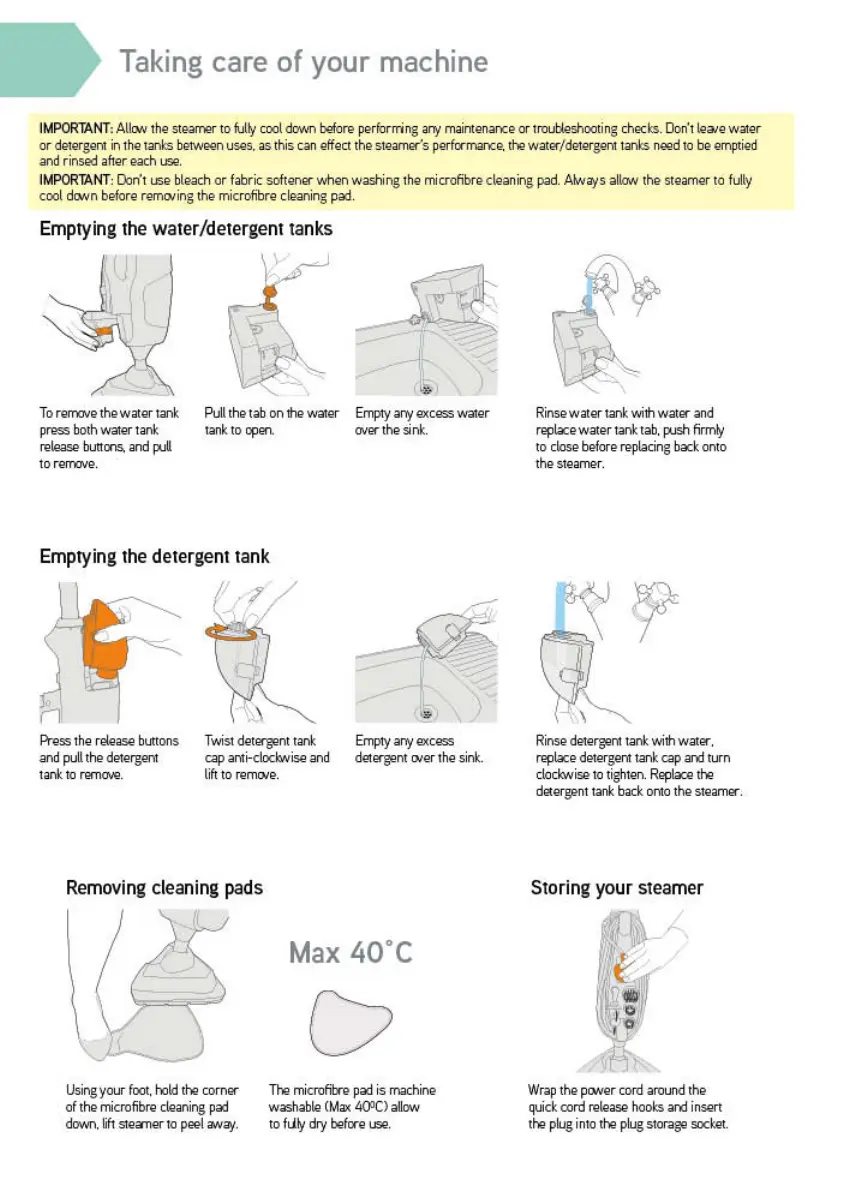 Taking care of your machine

IMPORTANT: Allow the steamer to fully cool down before performing any maintenance or troubleshooting checks. Don't leave water or detergent in the tanks between uses, as this can effect the steamer's performance, the water/detergent tanks need to be emptied and rinsed after each use.

IMPORTANT: Don't use bleach or fabric softener when washing the microfibre cleaning pad. Always allow the steamer to fully cool down before removing the microfibre cleaning pad.

Emptying the water/detergent tanks

To remove the water tank press both water tank release buttons, and pull to remove.

Pull the tab on the water tank to open.

Empty any excess water over the sink.

Rinse water tank with water and replace water tank tab, push firmly to close before replacing back onto the steamer.

Emptying the detergent tank

Press the release buttons and pull the detergent tank to remove.

Twist detergent tank cap anti-clockwise and lift to remove.

Empty any excess detergent over the sink.

Rinse detergent tank with water, replace detergent tank cap and turn clockwise to tighten. Replace the detergent tank back onto the steamer.

Removing cleaning pads

Max 40°C

Using your foot, hold the corner of the microfibre cleaning pad down, lift steamer to peel away.

The microfibre pad is machine washable (Max 40ºC) allow to fully dry before use.

Storing your steamer

Wrap the power cord around the quick cord release hooks and insert the plug into the plug storage socket.