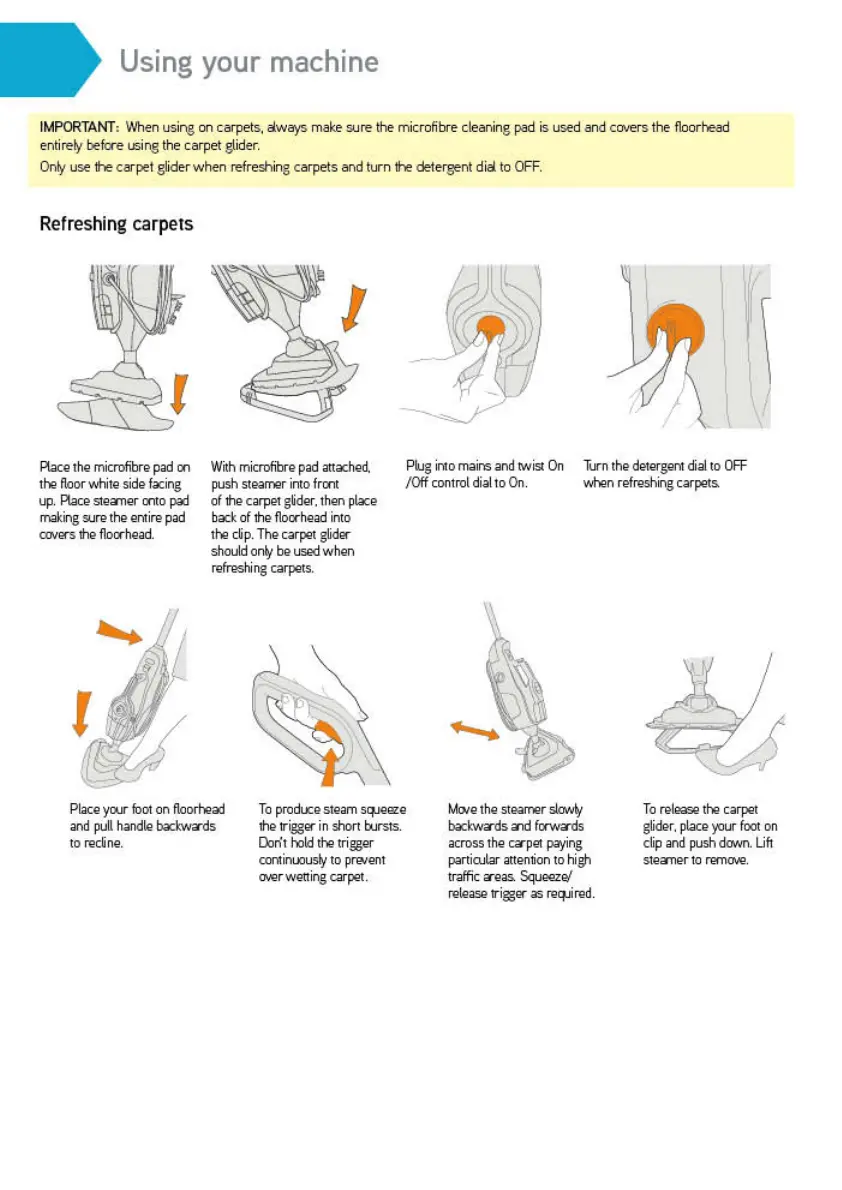 Using your machine

IMPORTANT: When using on carpets, always make sure the microfibre cleaning pad is used and covers the floorhead entirely before using the carpet glider.
Only use the carpet glider when refreshing carpets and turn the detergent dial to OFF.

Refreshing carpets

Place the microfibre pad on the floor white side facing up. Place steamer onto pad making sure the entire pad covers the floorhead.

With microfibre pad attached, push steamer into front of the carpet glider, then place back of the floorhead into the clip. The carpet glider should only be used when refreshing carpets.

Plug into mains and twist On /Off control dial to On.

Turn the detergent dial to OFF when refreshing carpets.

Place your foot on floorhead and pull handle backwards to recline.

To produce steam squeeze the trigger in short bursts. Don't hold the trigger continuously to prevent over wetting carpet.

Move the steamer slowly backwards and forwards across the carpet paying particular attention to high traffic areas. Squeeze/ release trigger as required.

To release the carpet glider, place your foot on clip and push down. Lift steamer to remove.