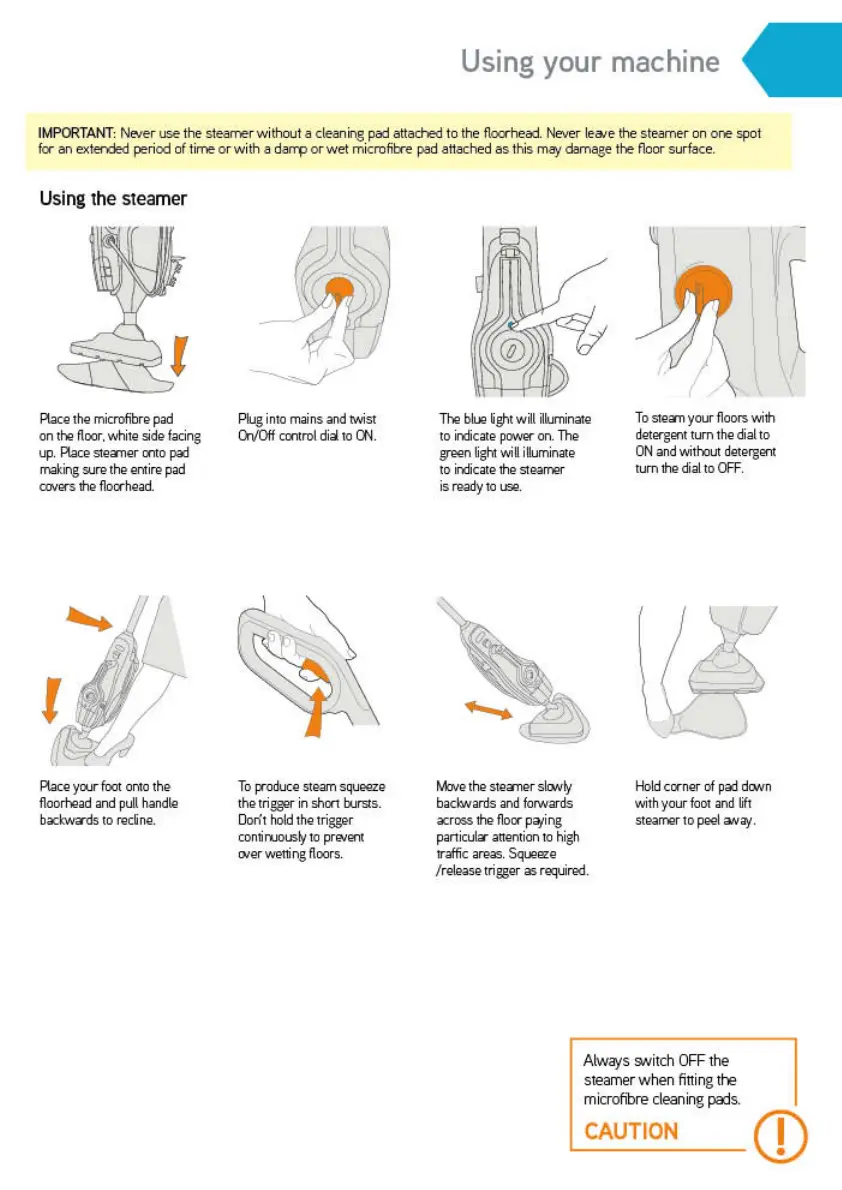 Using your machine

IMPORTANT: Never use the steamer without a cleaning pad attached to the floorhead. Never leave the steamer on one spot for an extended period of time or with a damp or wet microfibre pad attached as this may damage the floor surface.

Using the steamer

Place the microfibre pad on the floor, white side facing up. Place steamer onto pad making sure the entire pad covers the floorhead.

Plug into mains and twist On/Off control dial to ON.

The blue light will illuminate to indicate power on. The green light will illuminate to indicate the steamer is ready to use.

To steam your floors with detergent turn the dial to ON and without detergent turn the dial to OFF.

Place your foot onto the floorhead and pull handle backwards to recline.

To produce steam squeeze the trigger in short bursts. Don't hold the trigger continuously to prevent over wetting floors.

Move the steamer slowly backwards and forwards across the floor paying particular attention to high traffic areas. Squeeze /release trigger as required.

Hold corner of pad down with your foot and lift steamer to peel away.

Always switch OFF the steamer when fitting the microfibre cleaning pads.

CAUTION