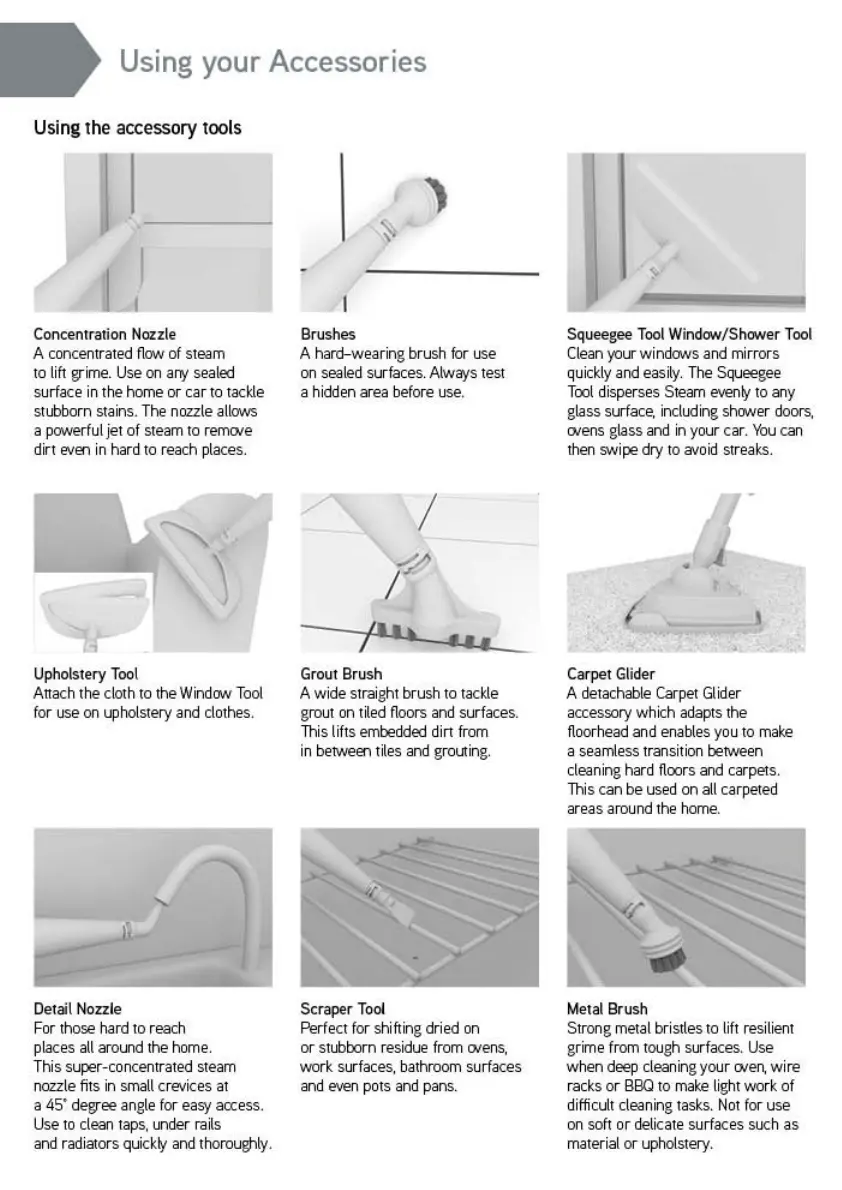 Using your Accessories

Using the accessory tools

Concentration Nozzle
A concentrated flow of steam to lift grime. Use on any sealed surface in the home or car to tackle stubborn stains. The nozzle allows a powerful jet of steam to remove dirt even in hard to reach places.

Brushes
A hard-wearing brush for use on sealed surfaces. Always test a hidden area before use.

Squeegee Tool Window/Shower Tool
Clean your windows and mirrors quickly and easily. The Squeegee Tool disperses Steam evenly to any glass surface, including shower doors, ovens glass and in your car. You can then swipe dry to avoid streaks.

Upholstery Tool
Attach the cloth to the Window Tool for use on upholstery and clothes.

Grout Brush
A wide straight brush to tackle grout on tiled floors and surfaces. This lifts embedded dirt from in between tiles and grouting.

Carpet Glider
A detachable Carpet Glider accessory which adapts the floorhead and enables you to make a seamless transition between cleaning hard floors and carpets. This can be used on all carpeted areas around the home.

Detail Nozzle
For those hard to reach places all around the home. This super-concentrated steam nozzle fits in small crevices at a 45° degree angle for easy access. Use to clean taps, under rails and radiators quickly and thoroughly.

Scraper Tool
Perfect for shifting dried on or stubborn residue from ovens, work surfaces, bathroom surfaces and even pots and pans.

Metal Brush
Strong metal bristles to lift resilient grime from tough surfaces. Use when deep cleaning your oven, wire racks or BBQ to make light work of difficult cleaning tasks. Not for use on soft or delicate surfaces such as material or upholstery.