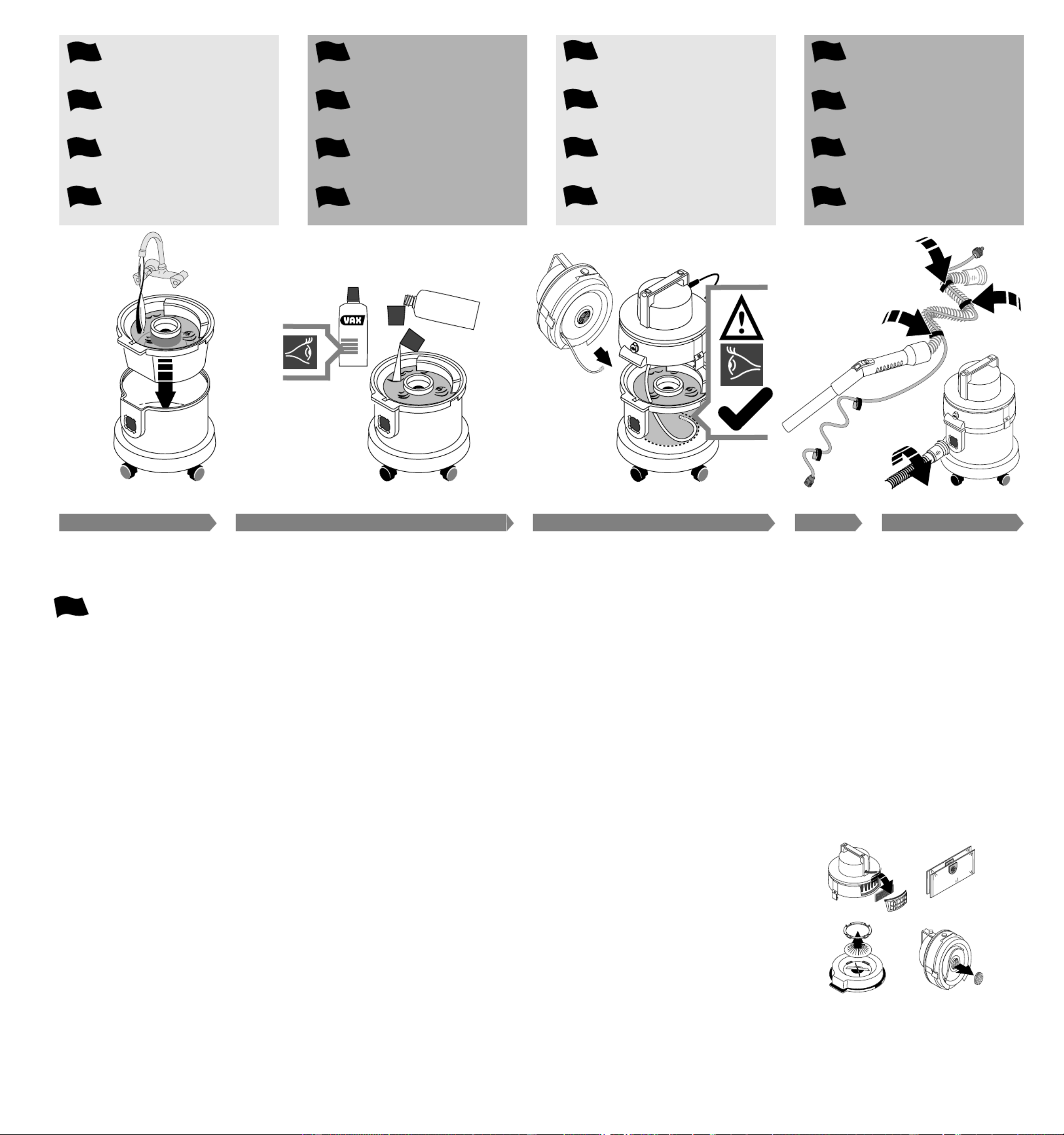 VAX