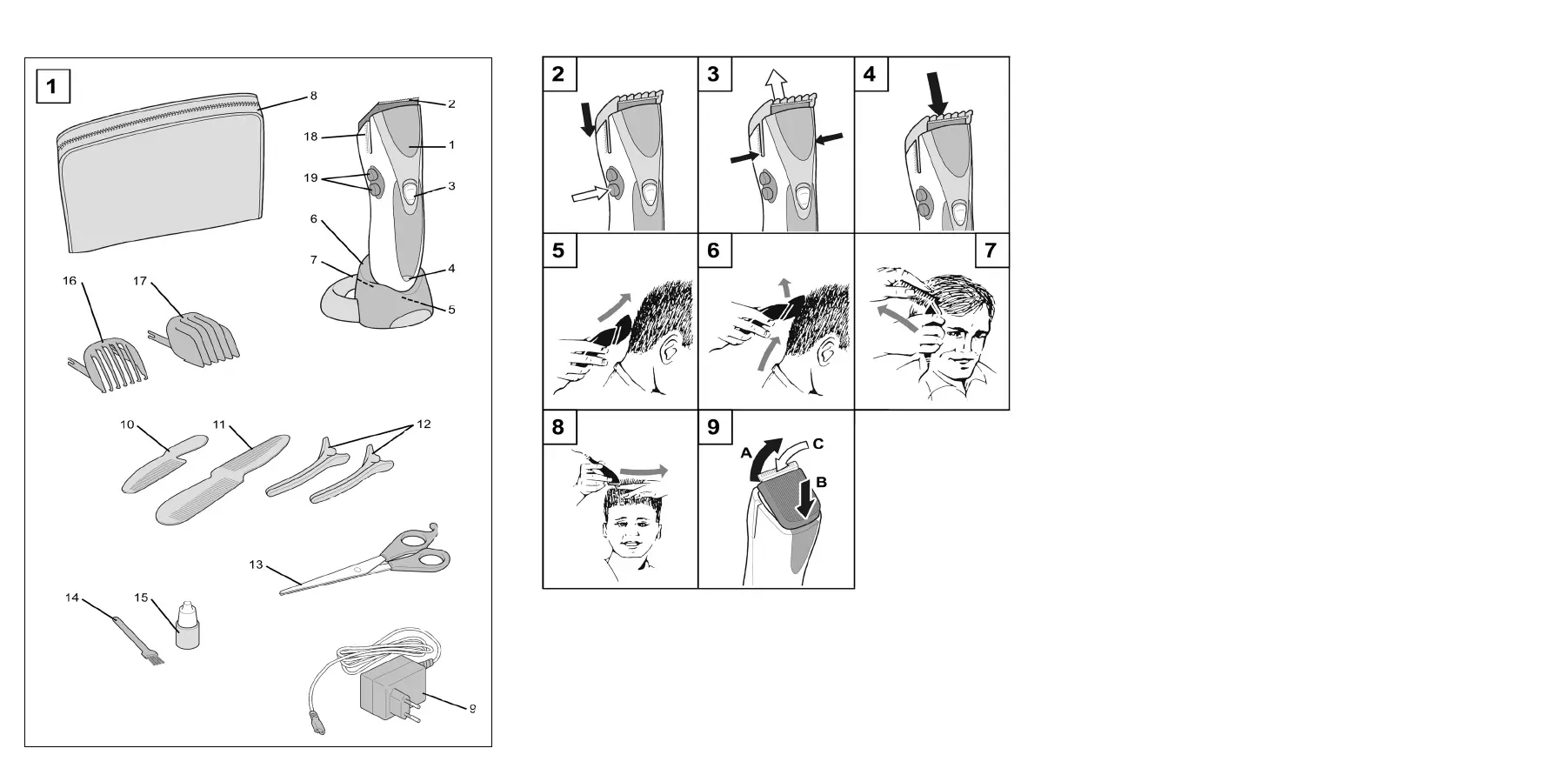 1
8
2
18
1
19
3
6
7
4
5
16
17
10
11
12
13
14
15
9

2
3
4
5
6
7
8
9
A
C
B