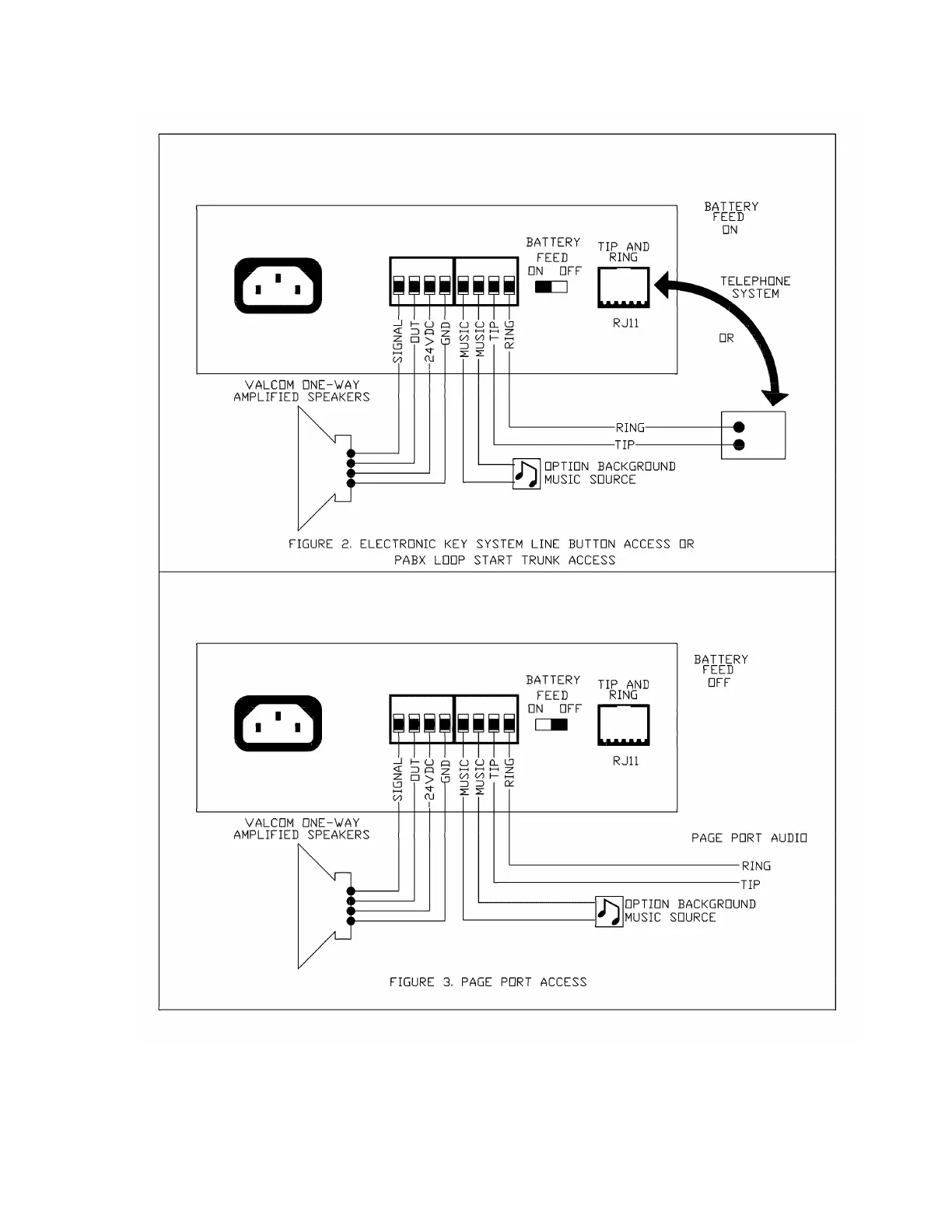 BATTERY FEED ON

BATTERY FEED
ON OFF

TIP AND RING

RJ11

TELEPHONE SYSTEM

OR

SIGNAL
OUT
24VDC
GND
MUSIC
MUSIC
TIP
RING

VALCOM ONE-WAY AMPLIFIED SPEAKERS

RING
TIP

OPTION BACKGROUND MUSIC SOURCE

FIGURE 2. ELECTRONIC KEY SYSTEM LINE BUTTON ACCESS OR PABX LOOP START TRUNK ACCESS

BATTERY FEED OFF

BATTERY FEED
ON OFF

TIP AND RING

RJ11

SIGNAL
OUT
24VDC
GND
MUSIC
MUSIC
TIP
RING

VALCOM ONE-WAY AMPLIFIED SPEAKERS

PAGE PORT AUDIO

RING
TIP

OPTION BACKGROUND MUSIC SOURCE

FIGURE 3. PAGE PORT ACCESS