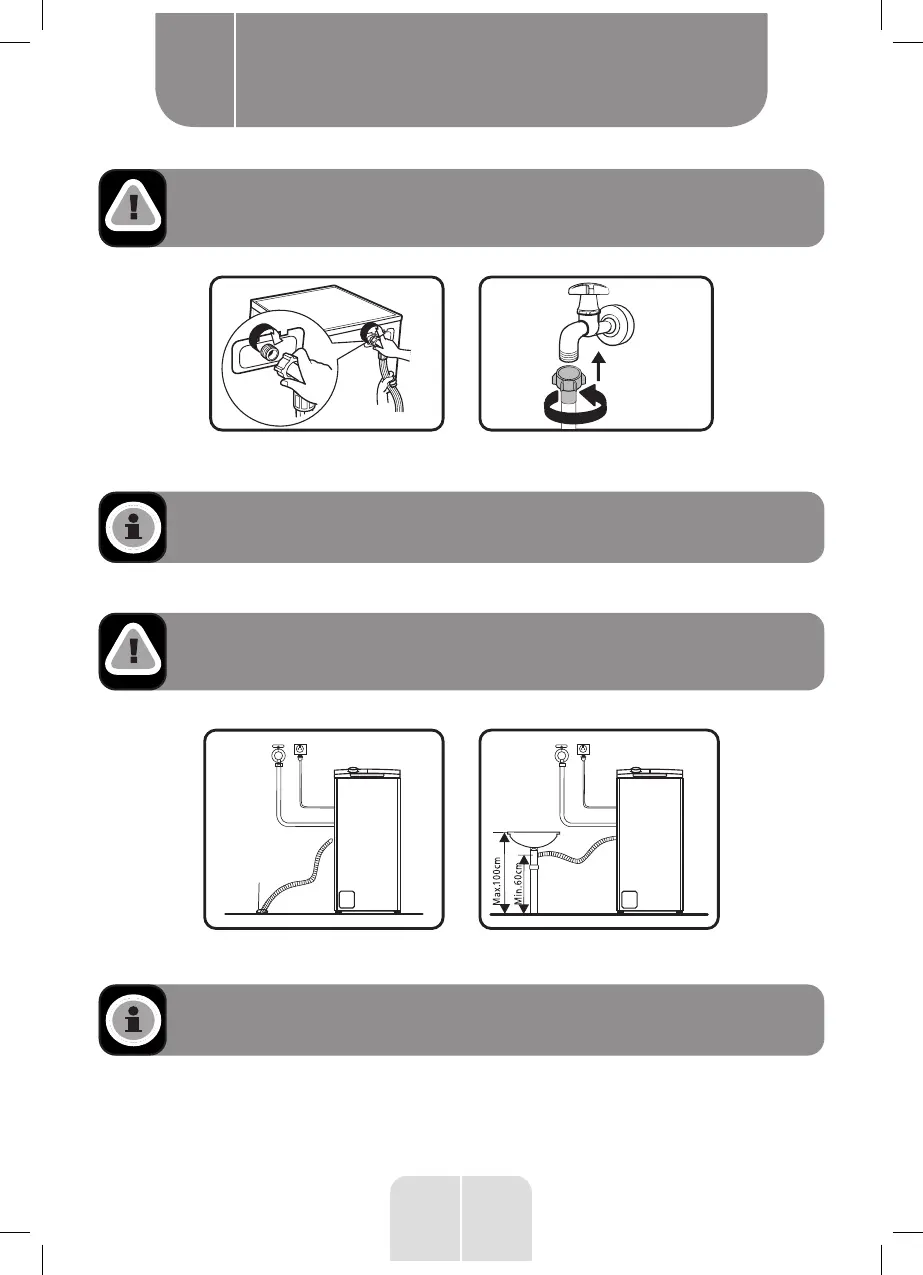 Max.100cm
Min.60cm