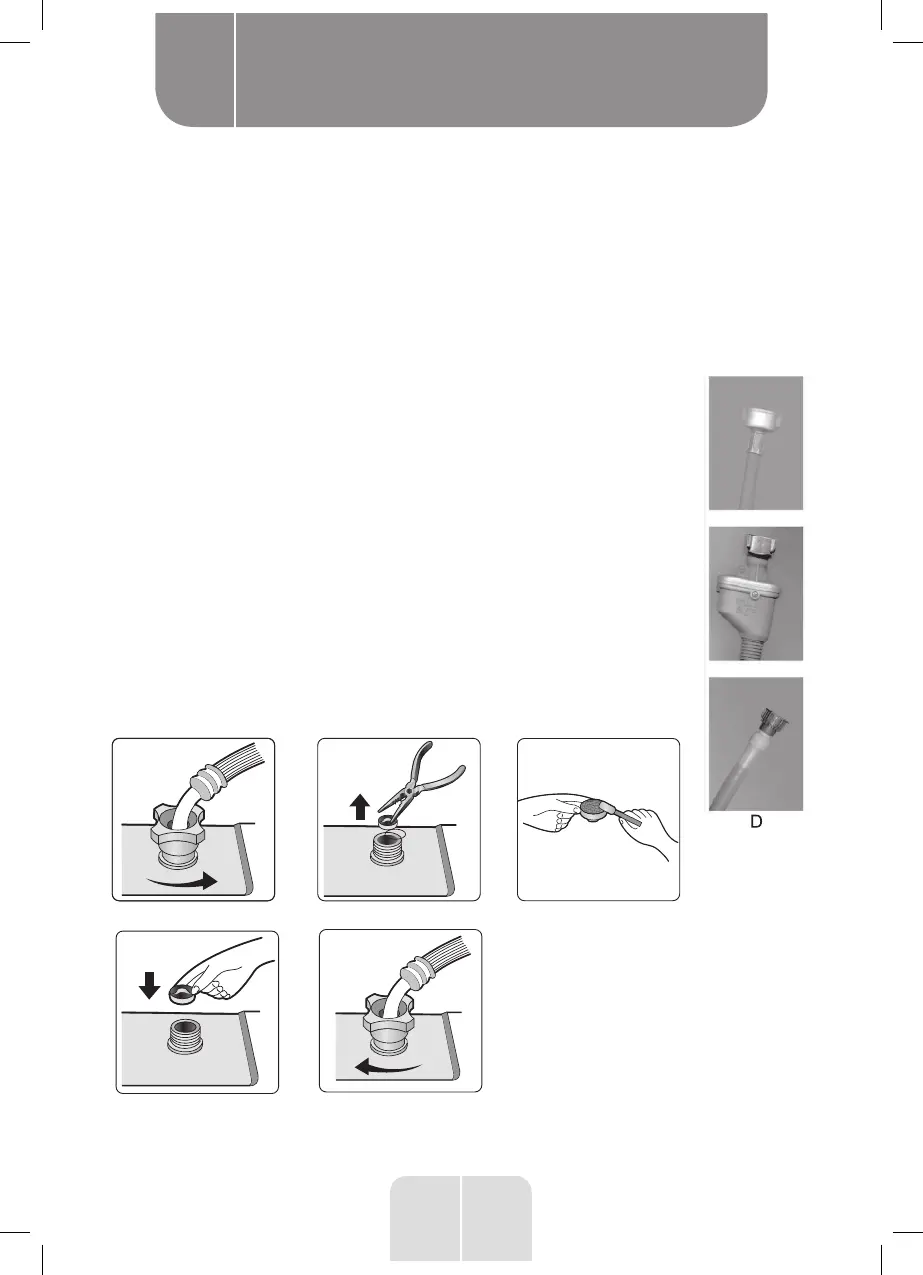 D