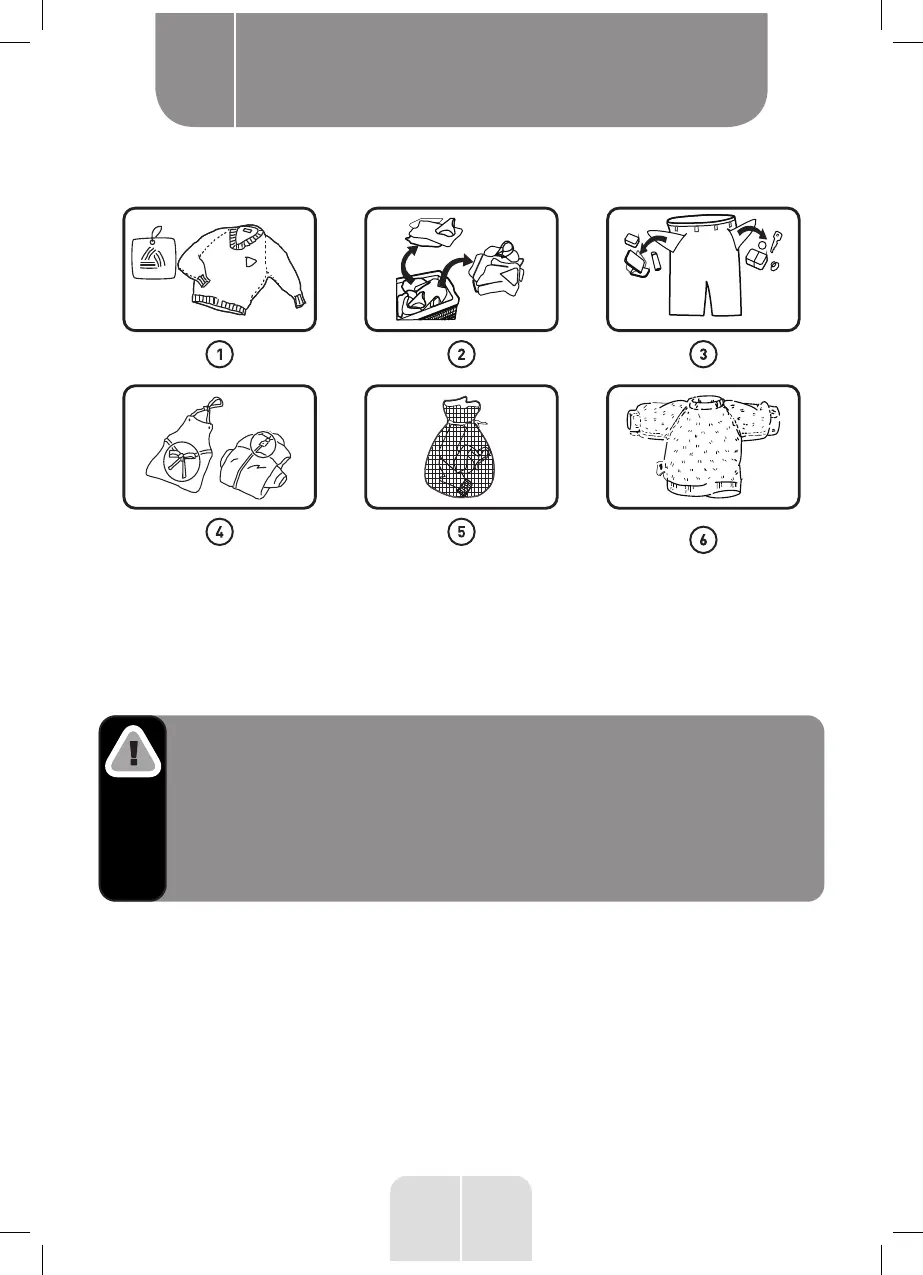 1

2

3

4

5

6