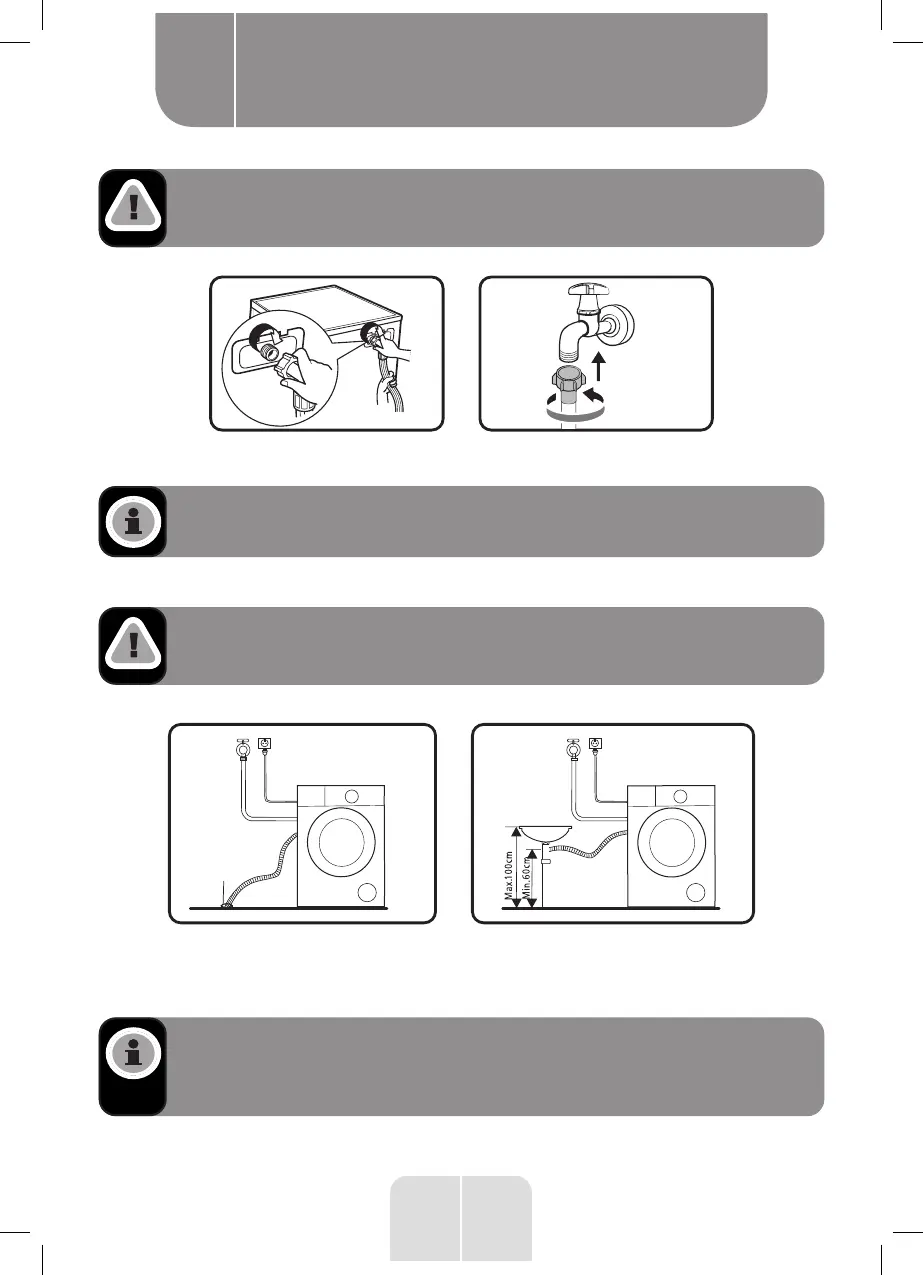 Max.100cm
Min.60cm