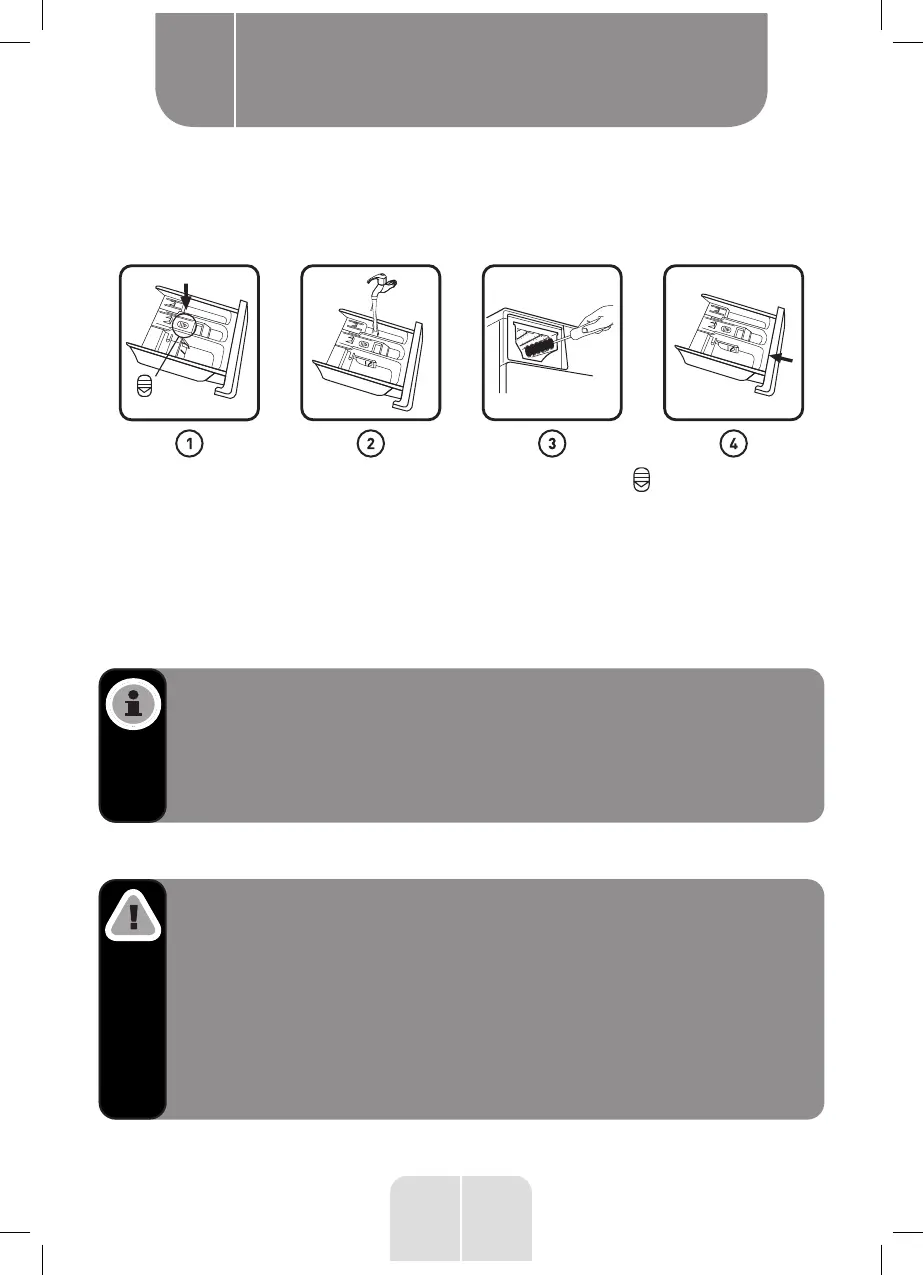 1

2

3

4