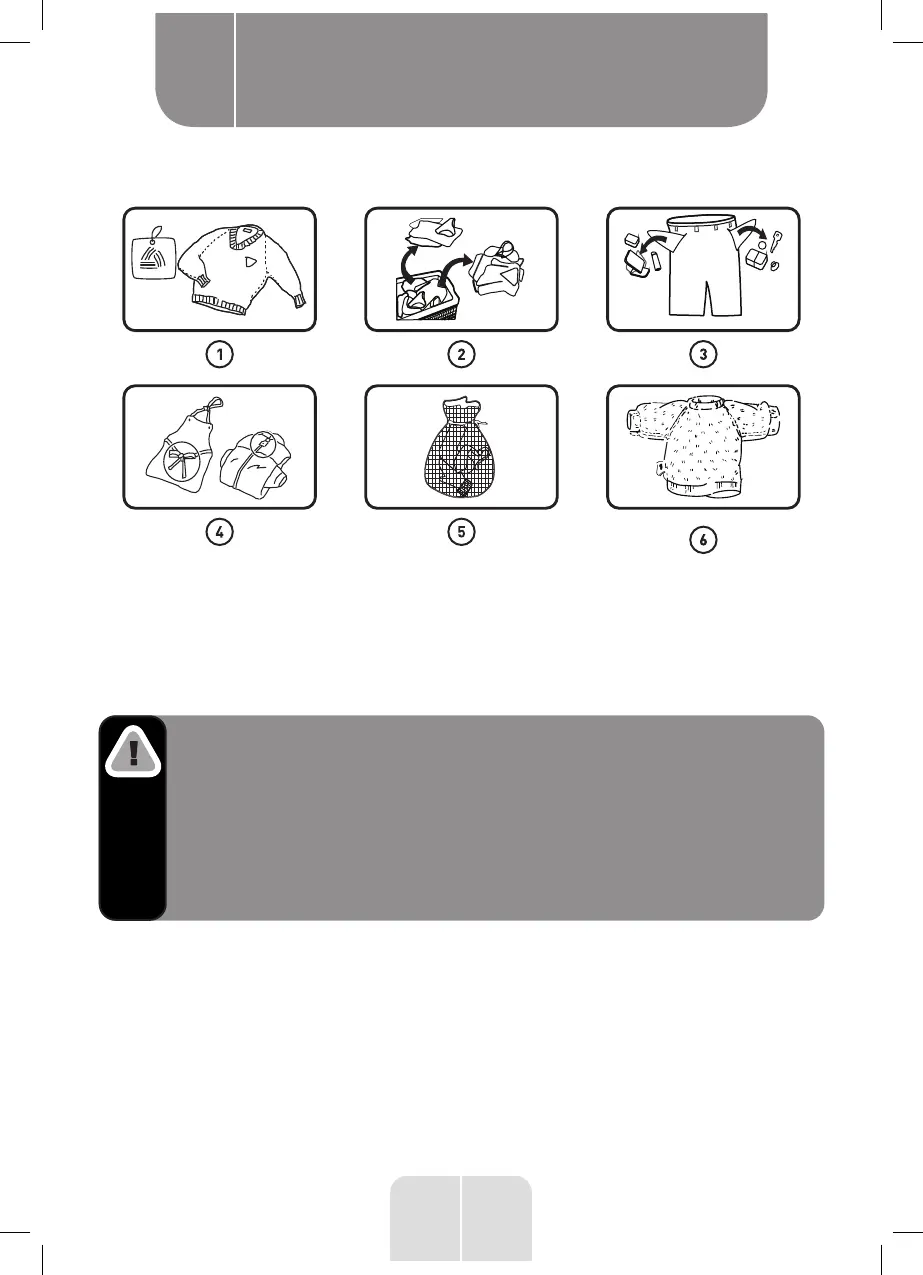 1

2

3

4

5

6