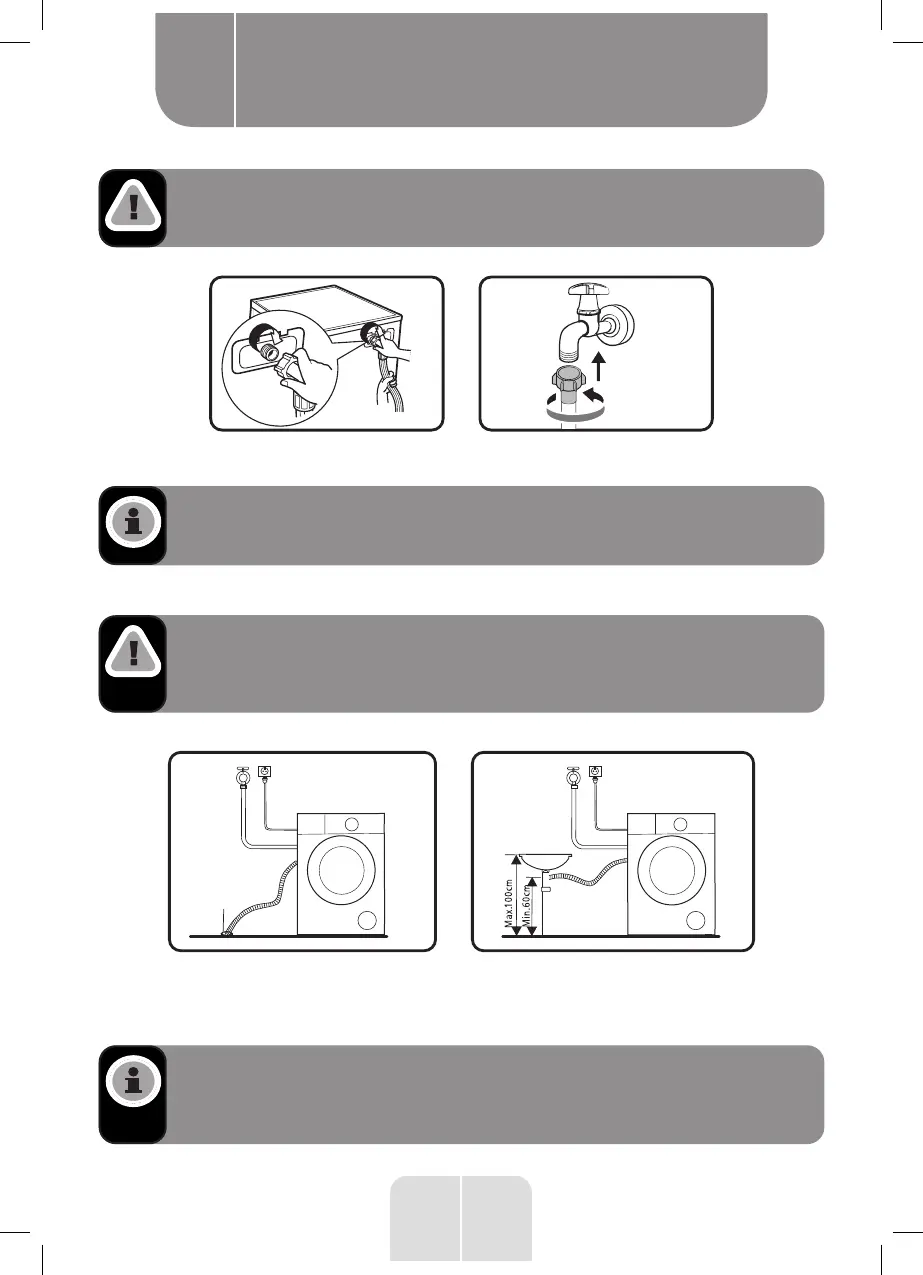 Max.100cm
Min.60cm