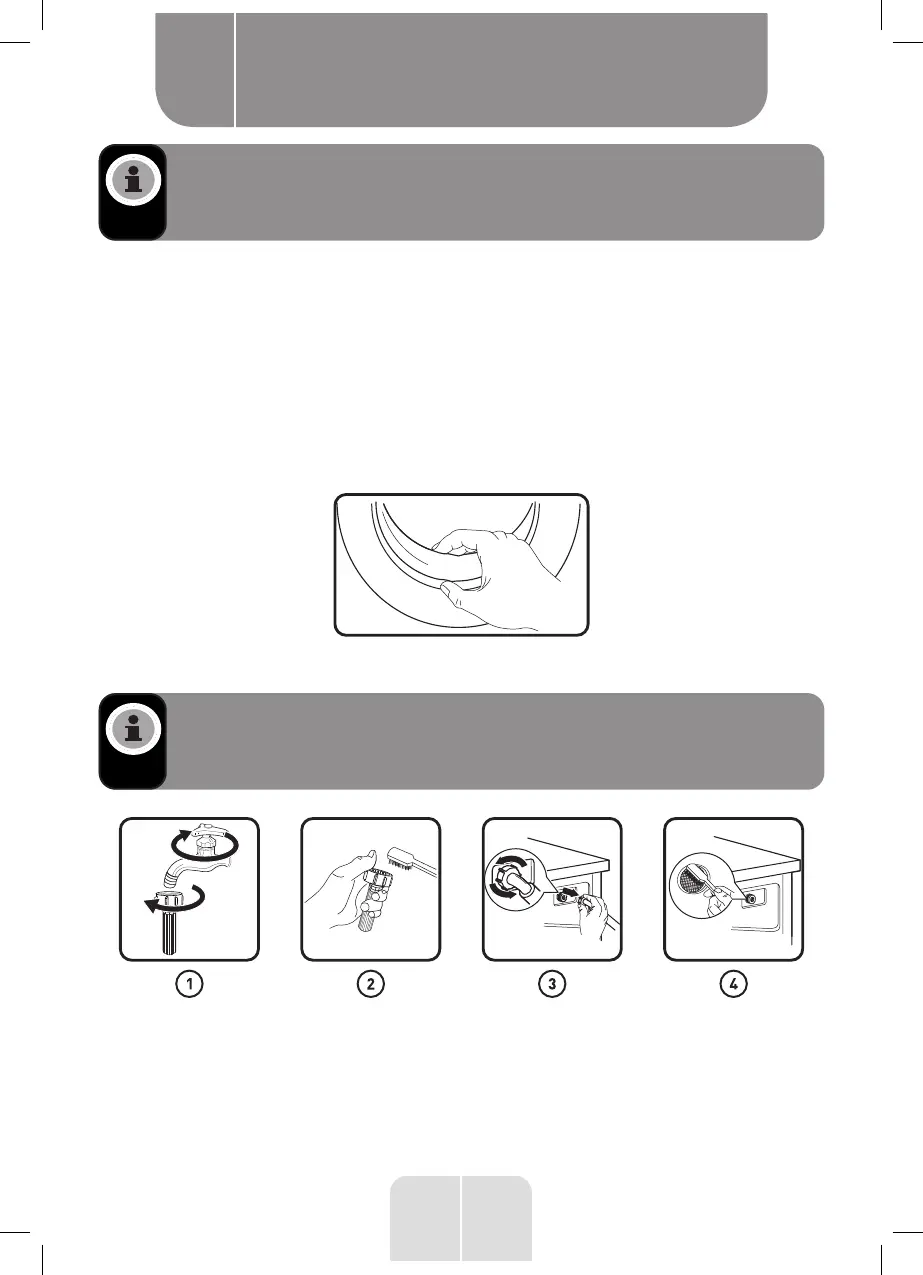 1

2

3

4