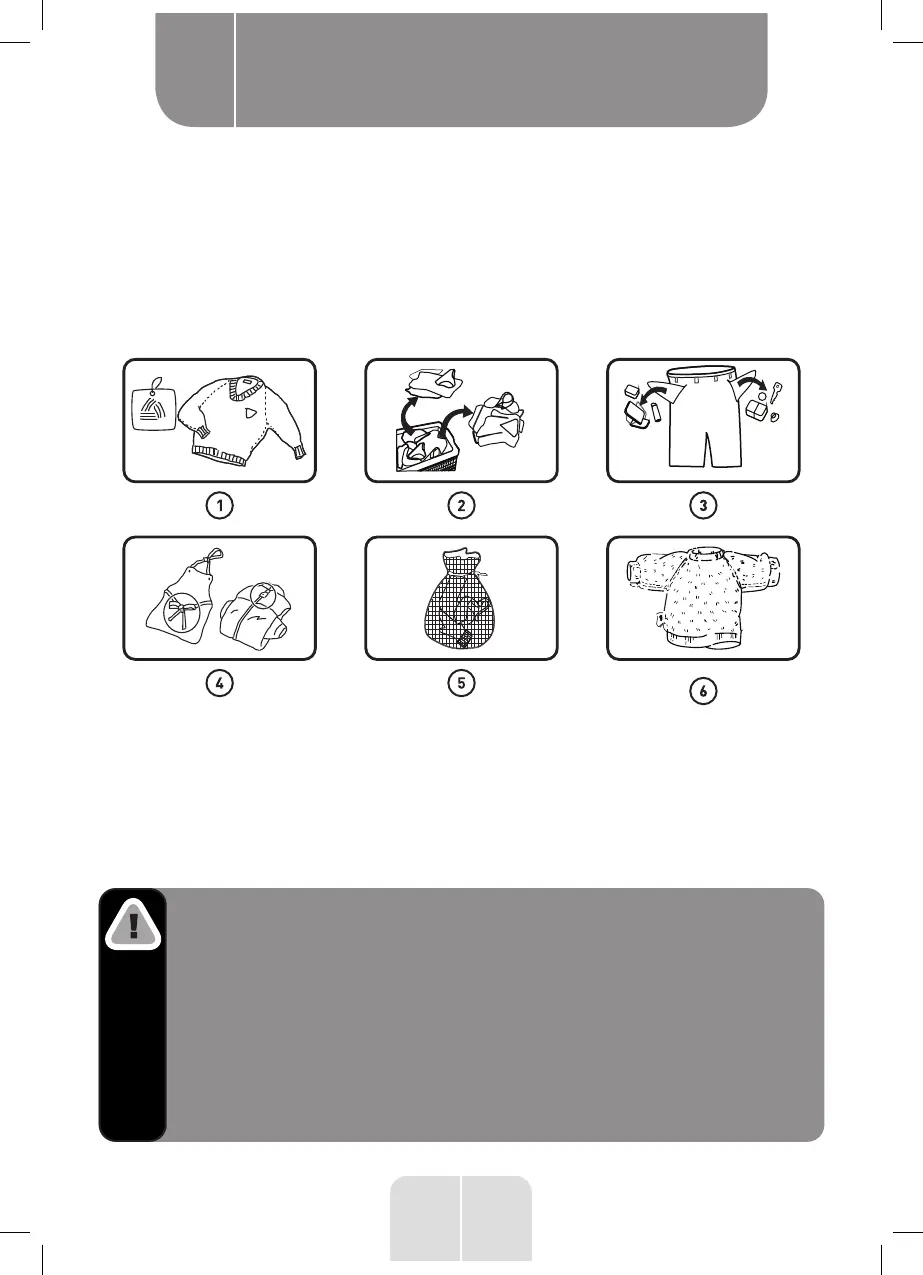 1

2

3

4

5

6