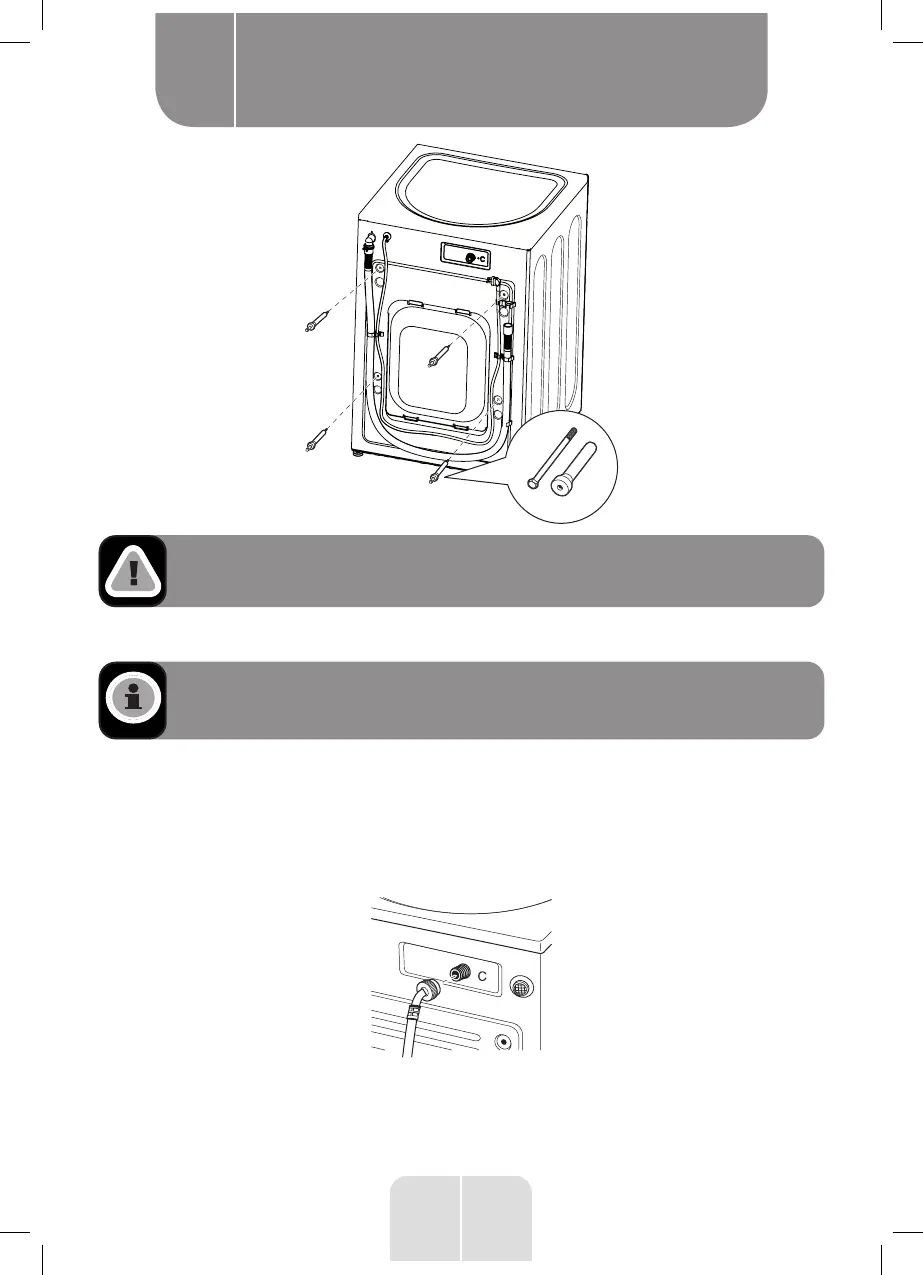 C

C