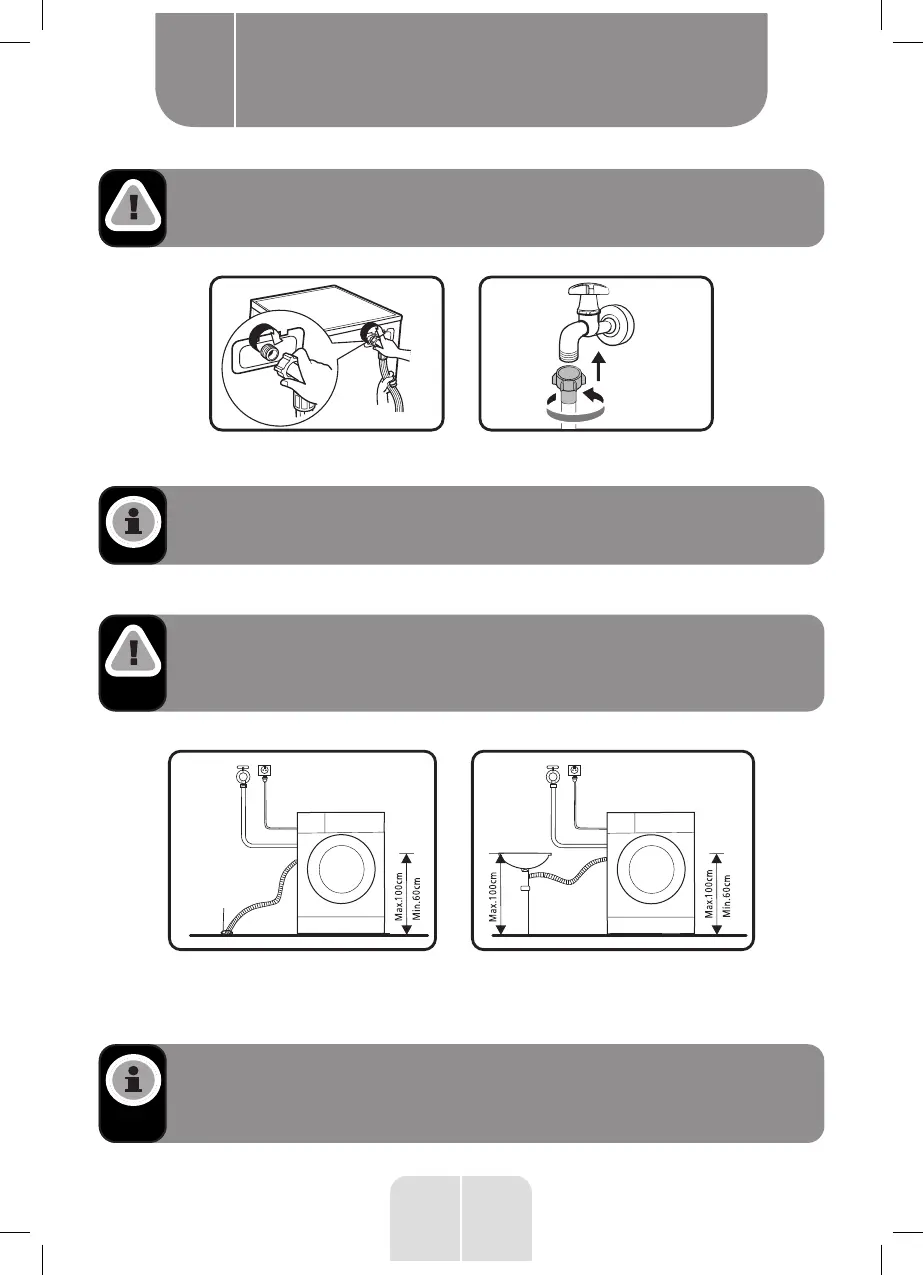 Max.100cm
Min.60cm

Max.100cm

Max.100cm
Min.60cm