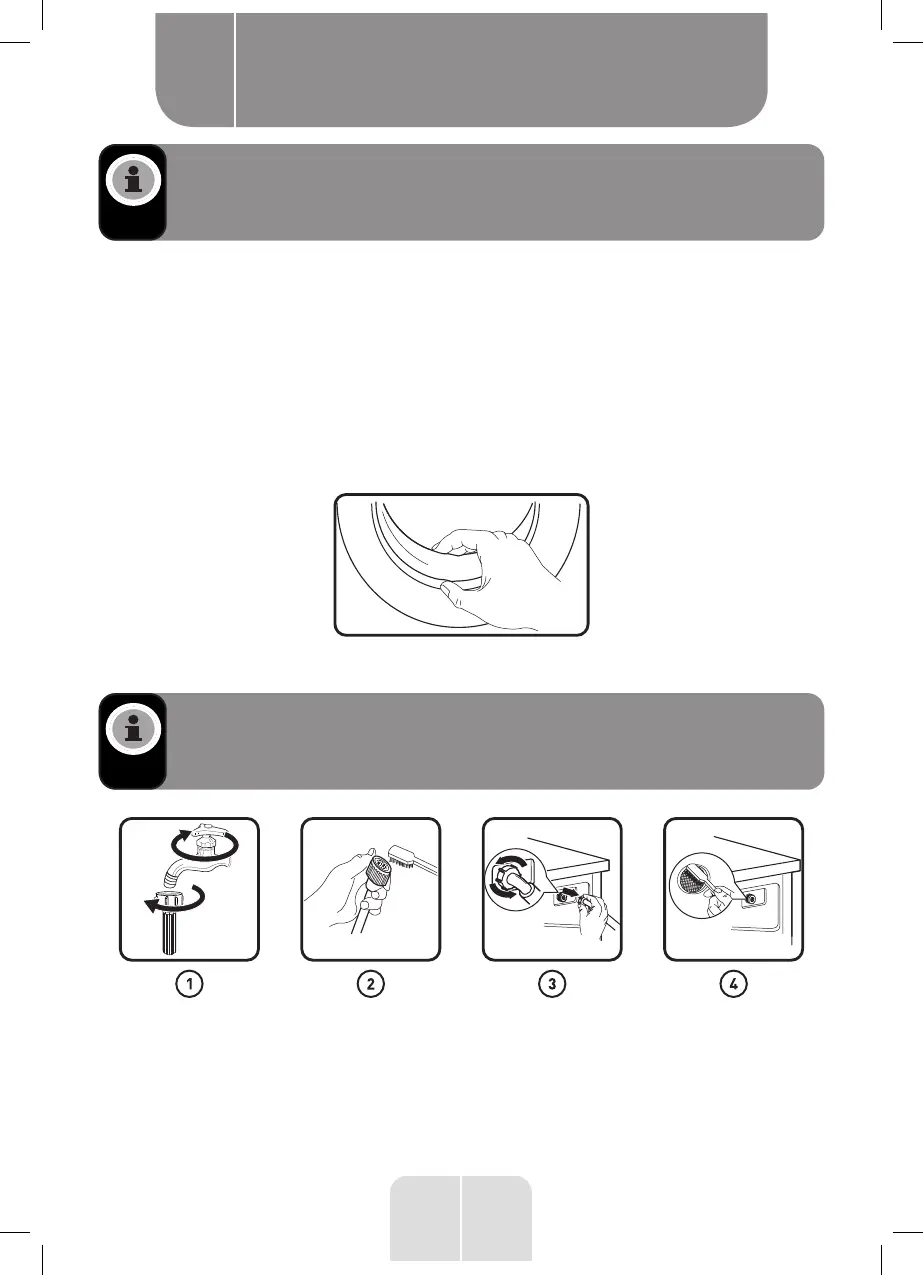 1

2

3

4