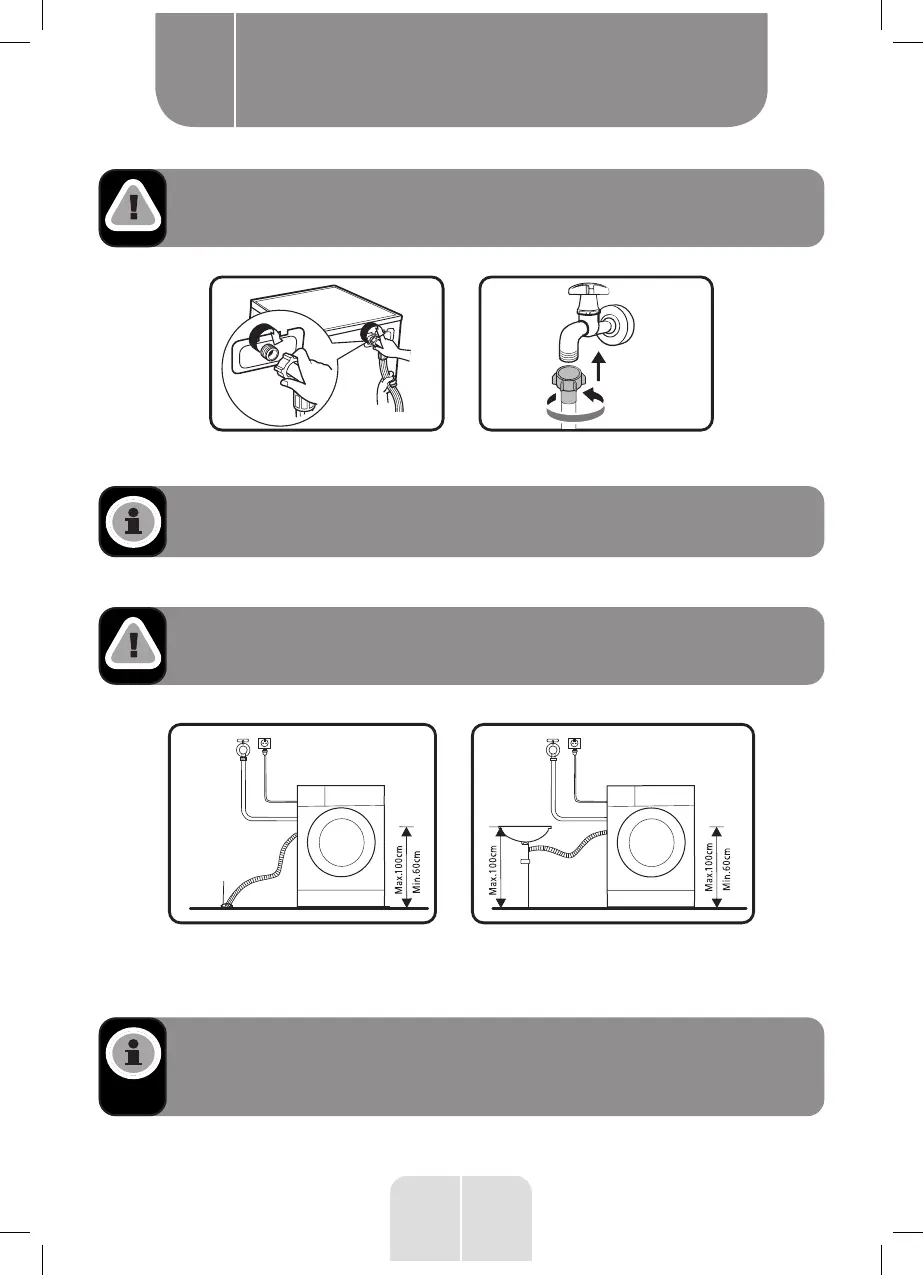 Max.100cm
Min.60cm

Max.100cm

Max.100cm
Min.60cm