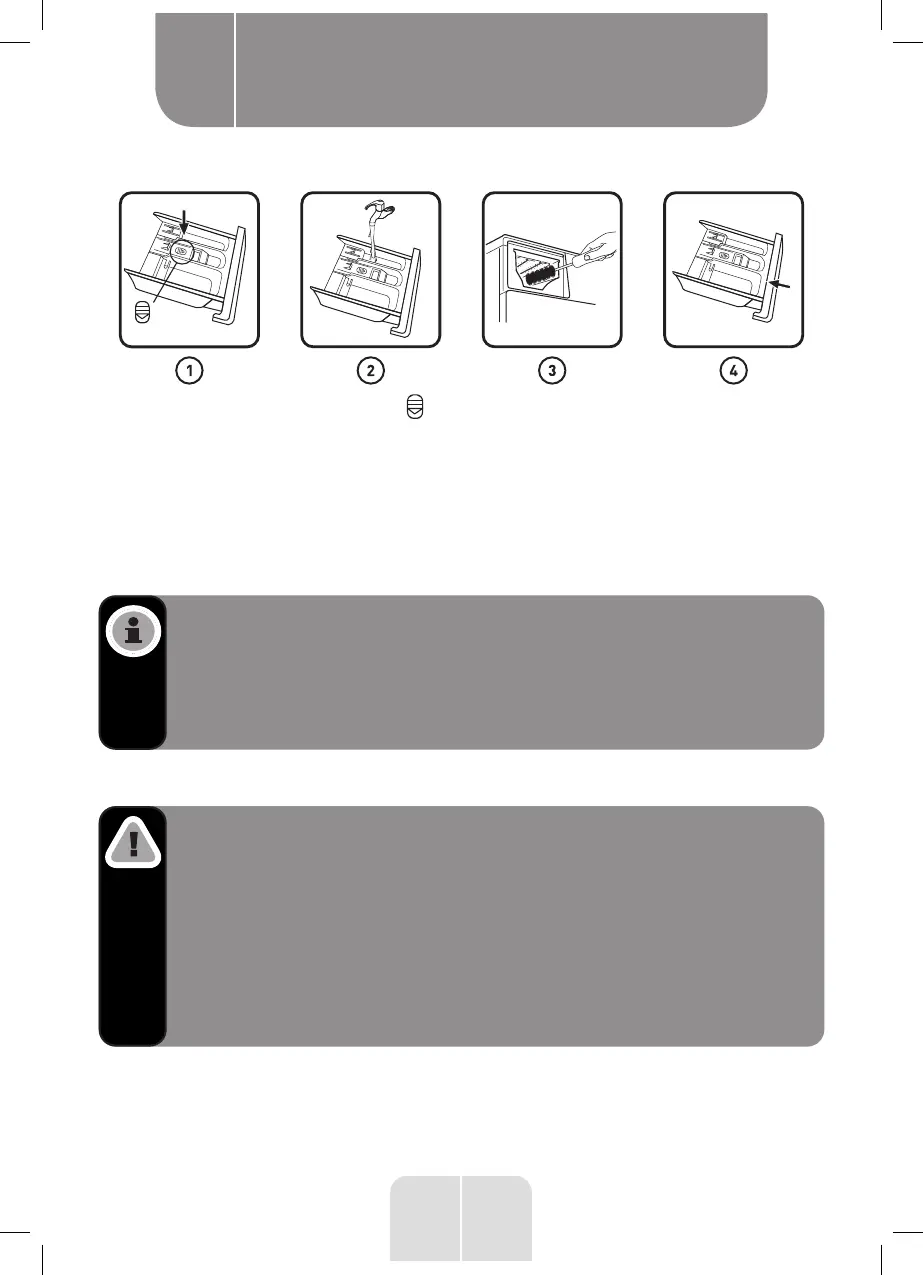 1

2

3

4