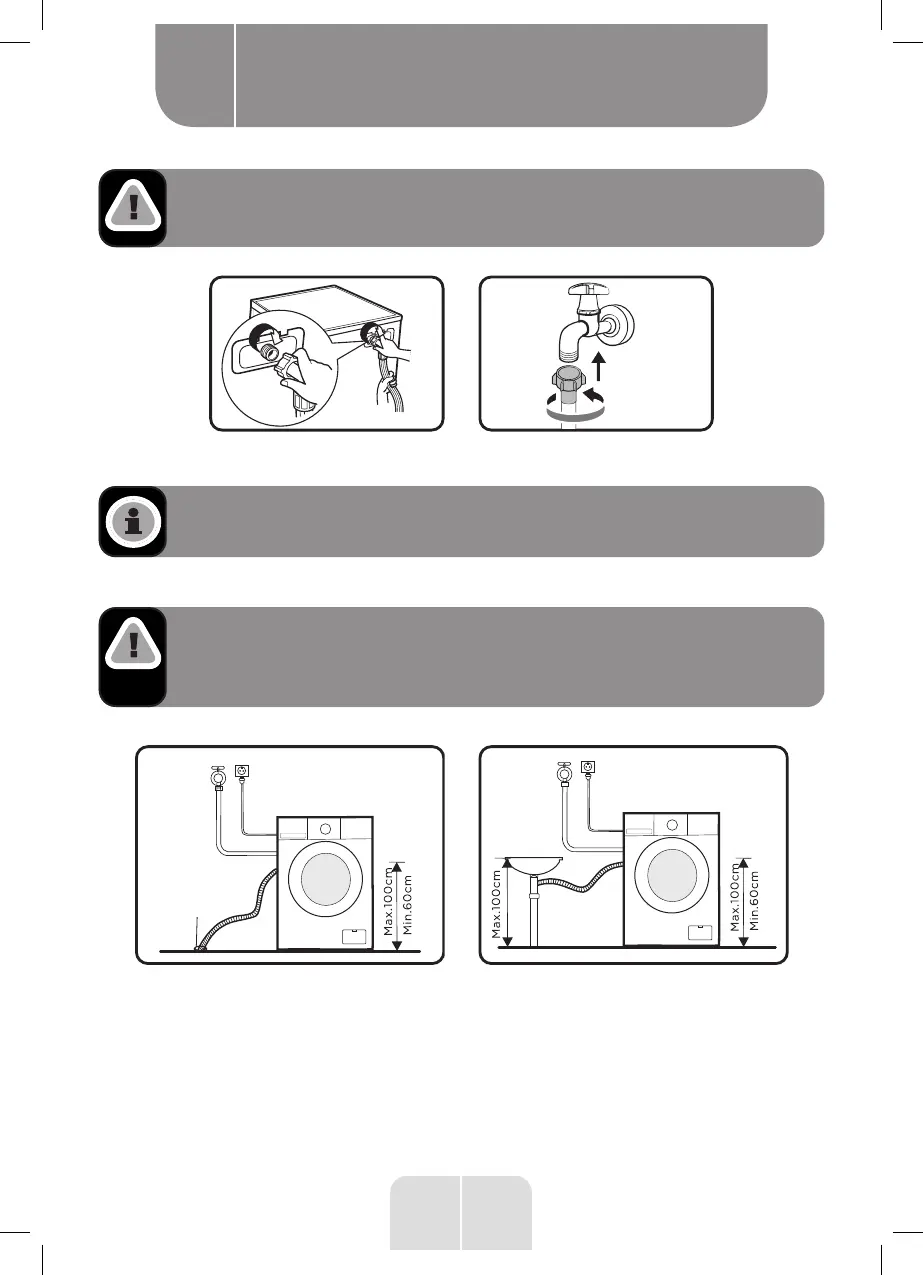 Max.100cm

Min.60cm

Max.100cm

Max.100cm

Min.60cm