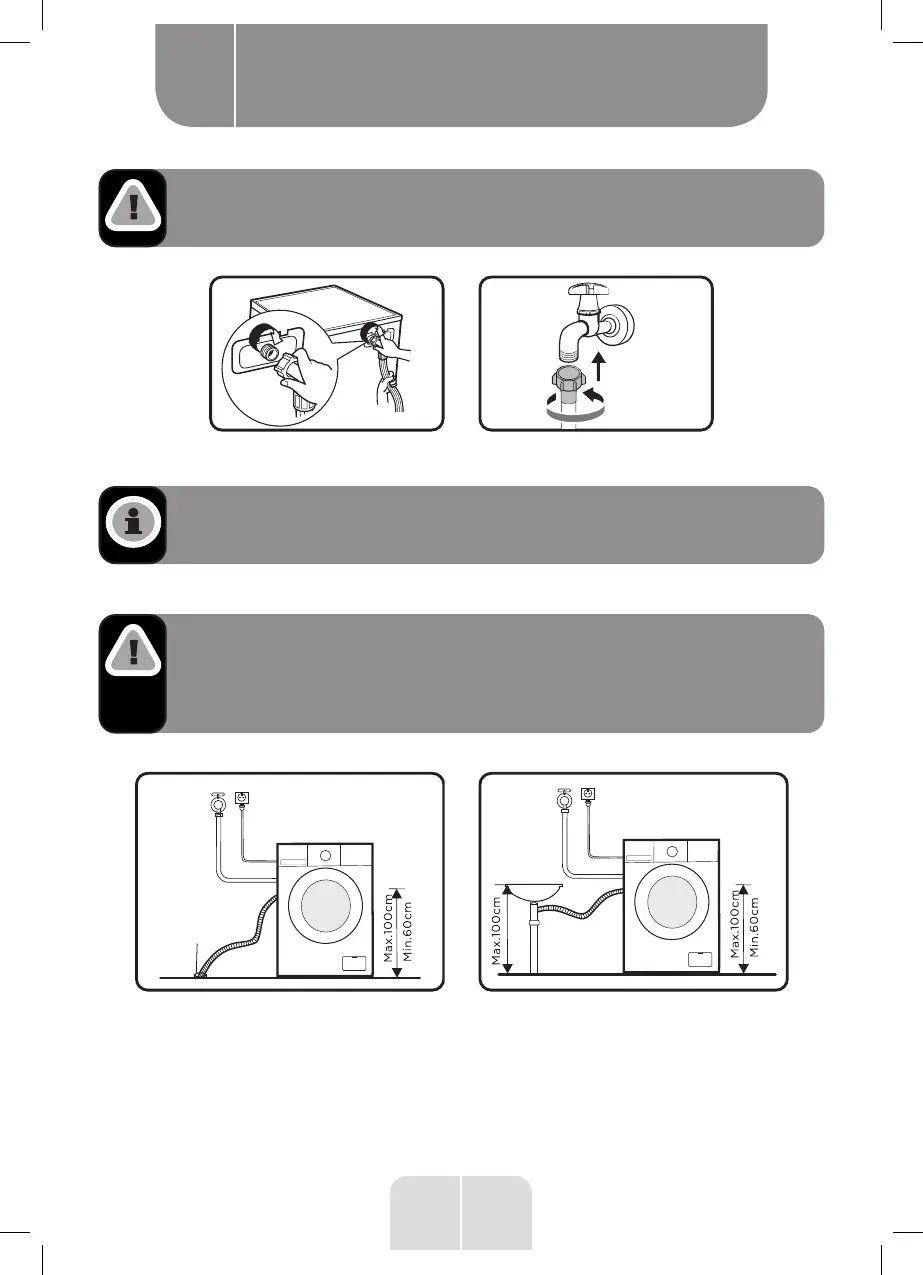 Max.100cm
Min.60cm

Max.100cm

Max.100cm
Min.60cm