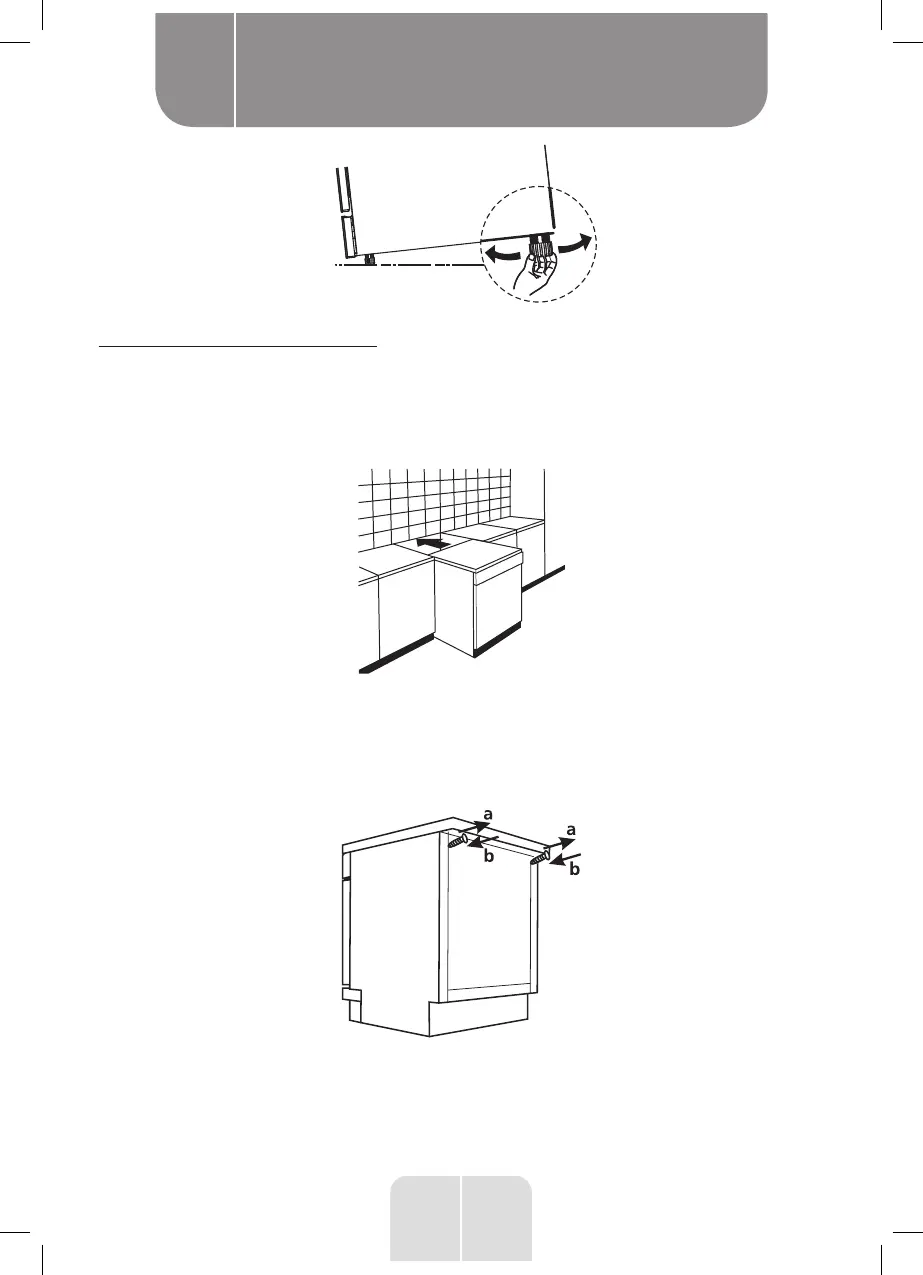 a
b
a
b