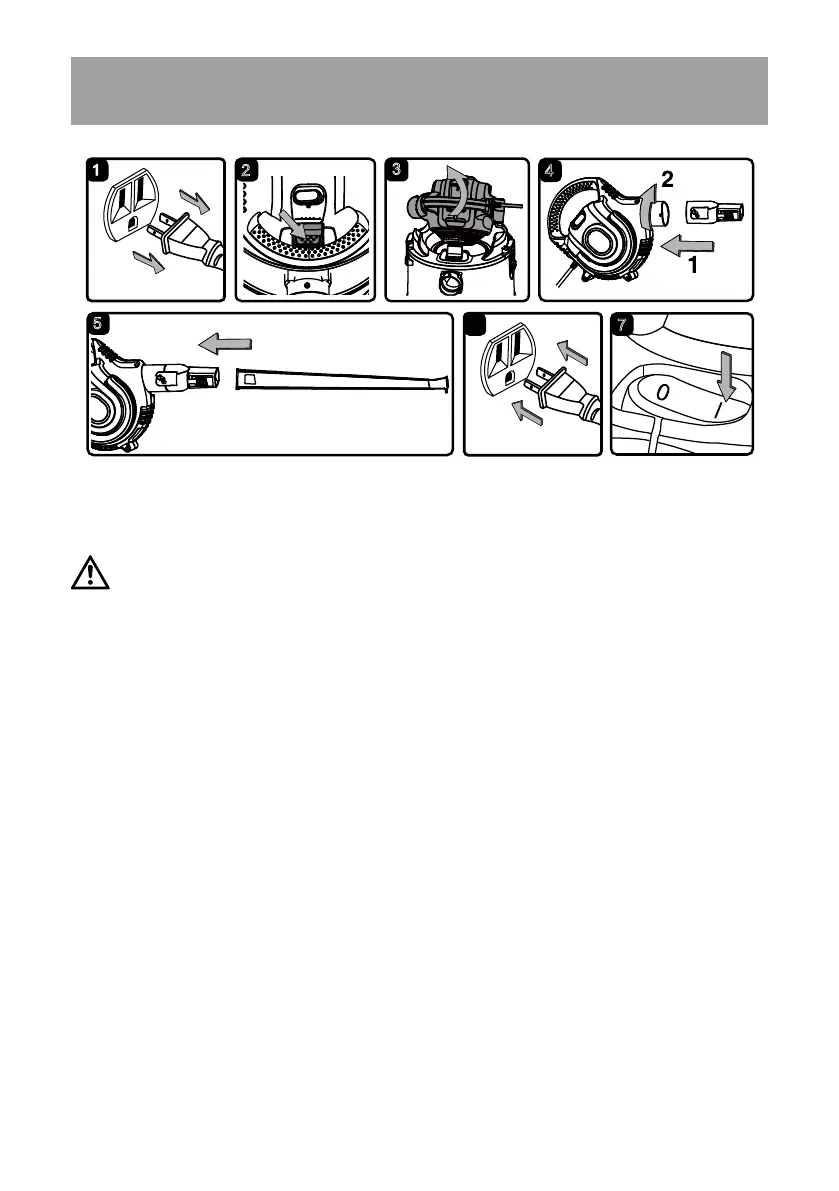 1

2

3

4

2

1

5

7

0

I