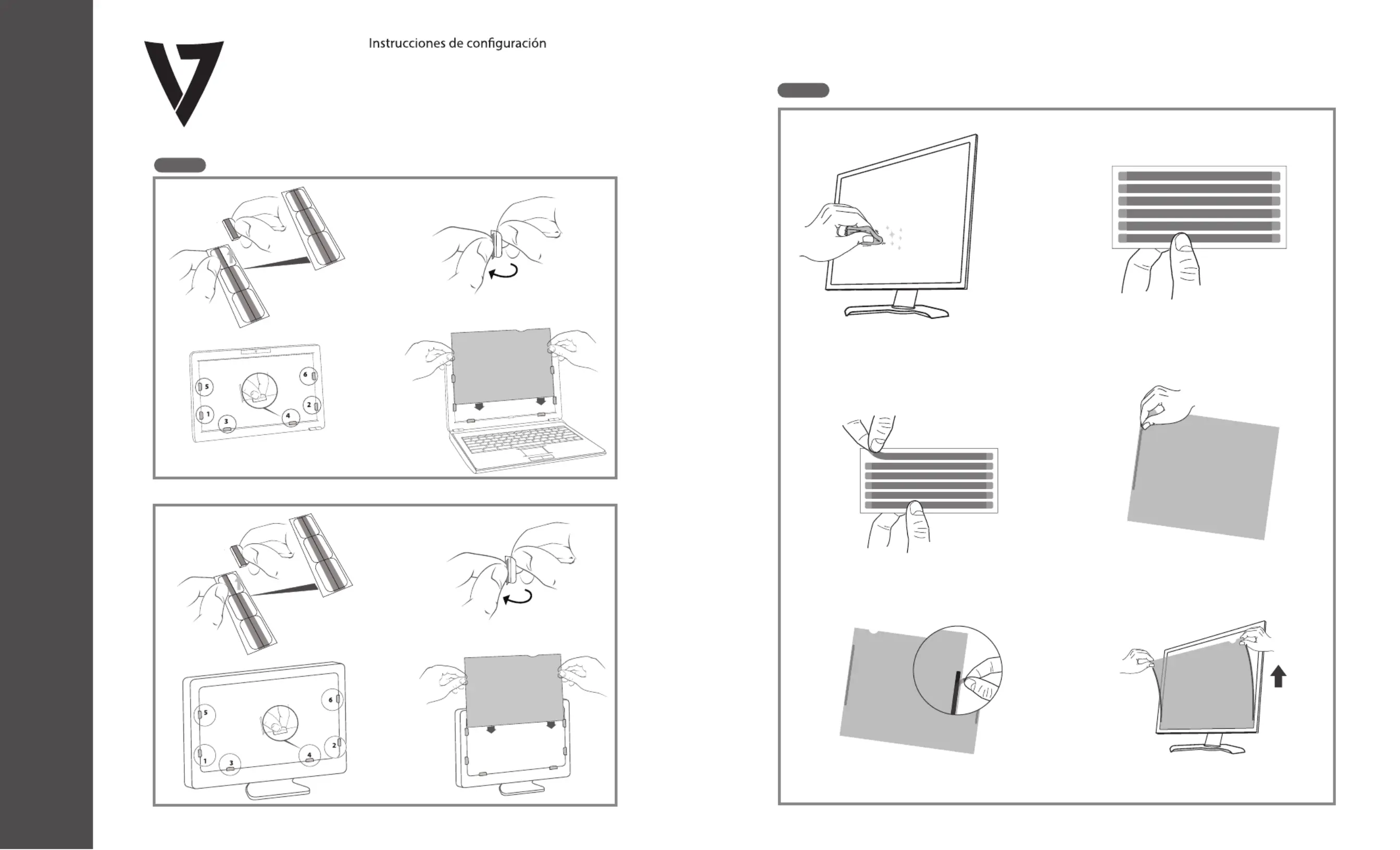 Instrucciones de configuración

5
6
1
2
3
4

5
6
1
2
3
4