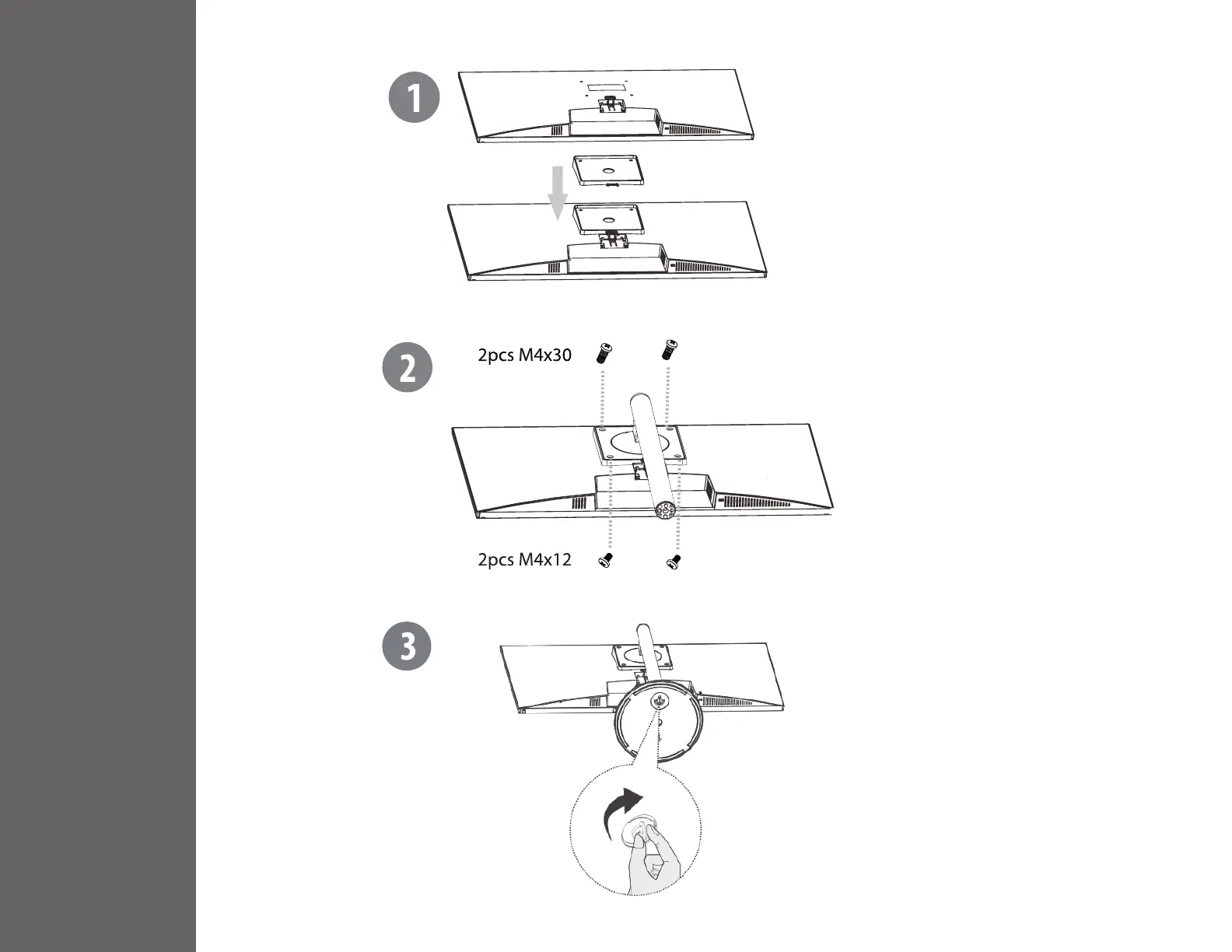 1

2

2pcs M4x30

2pcs M4x12

3