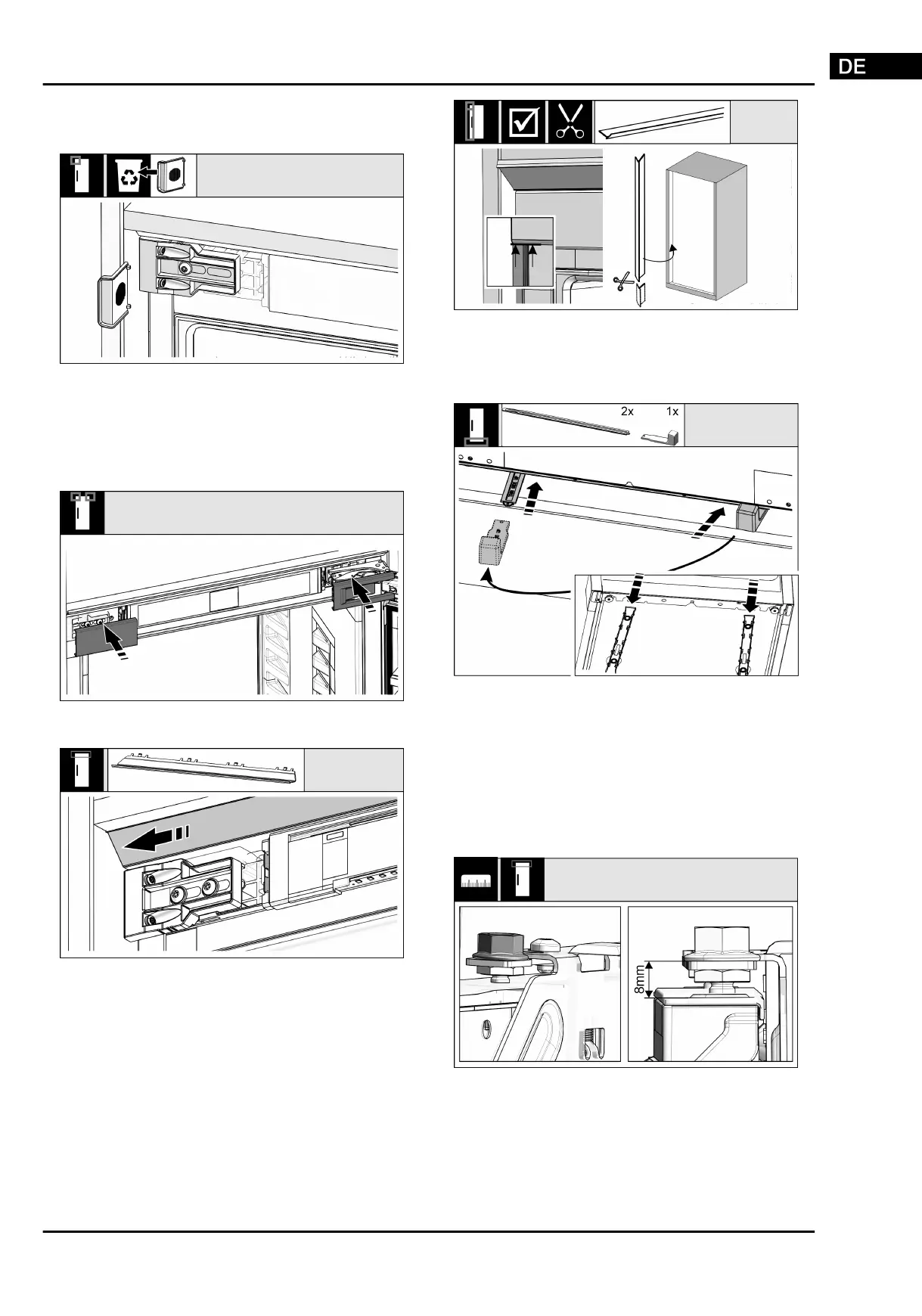 DE

2x

1x

8mm