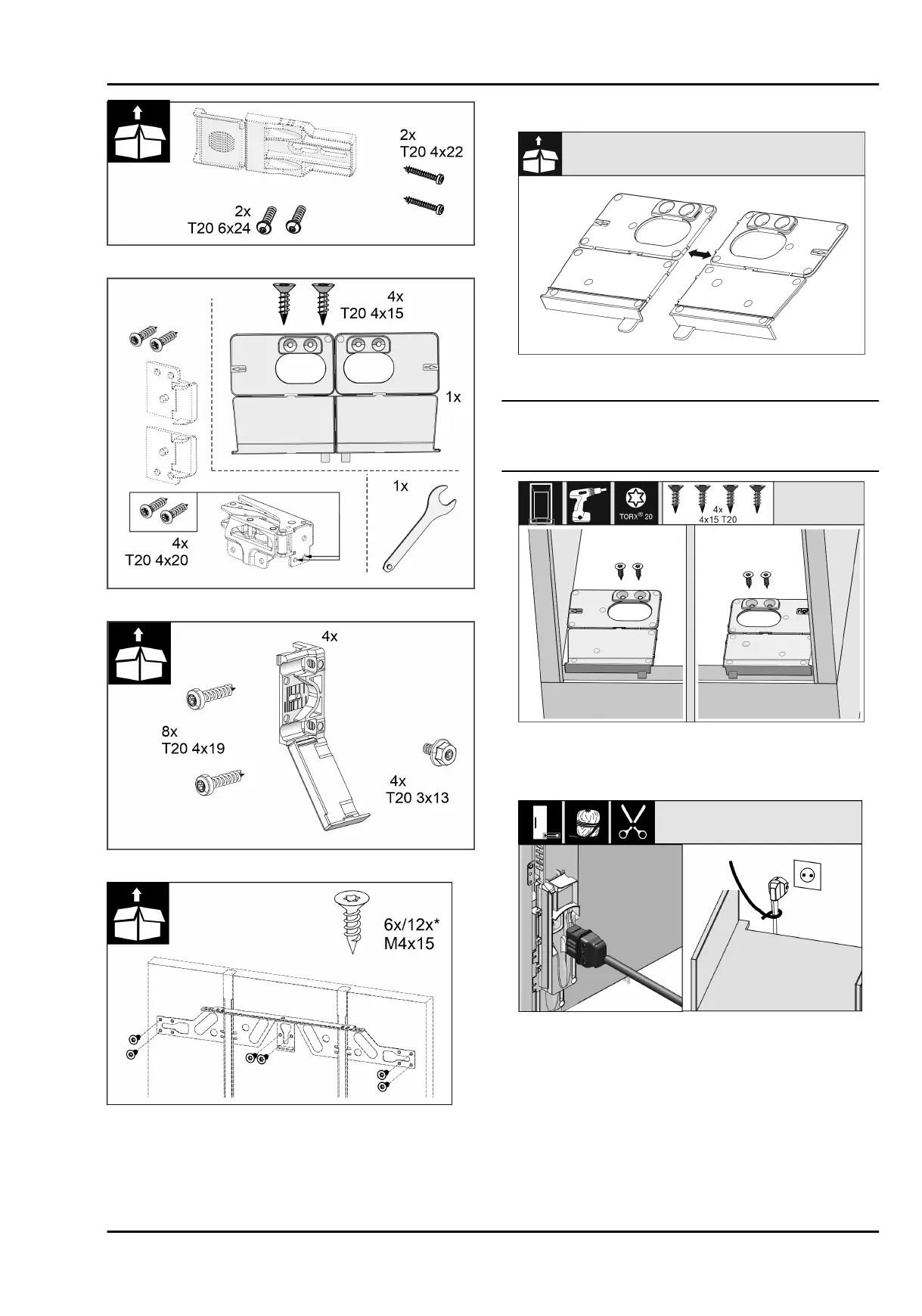 2x
T20 4x22

2x
T20 6x24

4x
T20 4x15

1x

1x

4x
T20 4x20

4x

8x
T20 4x19

4x
T20 3x13

6x/12x*
M4x15

TORX® 20

4x
4x15 T20