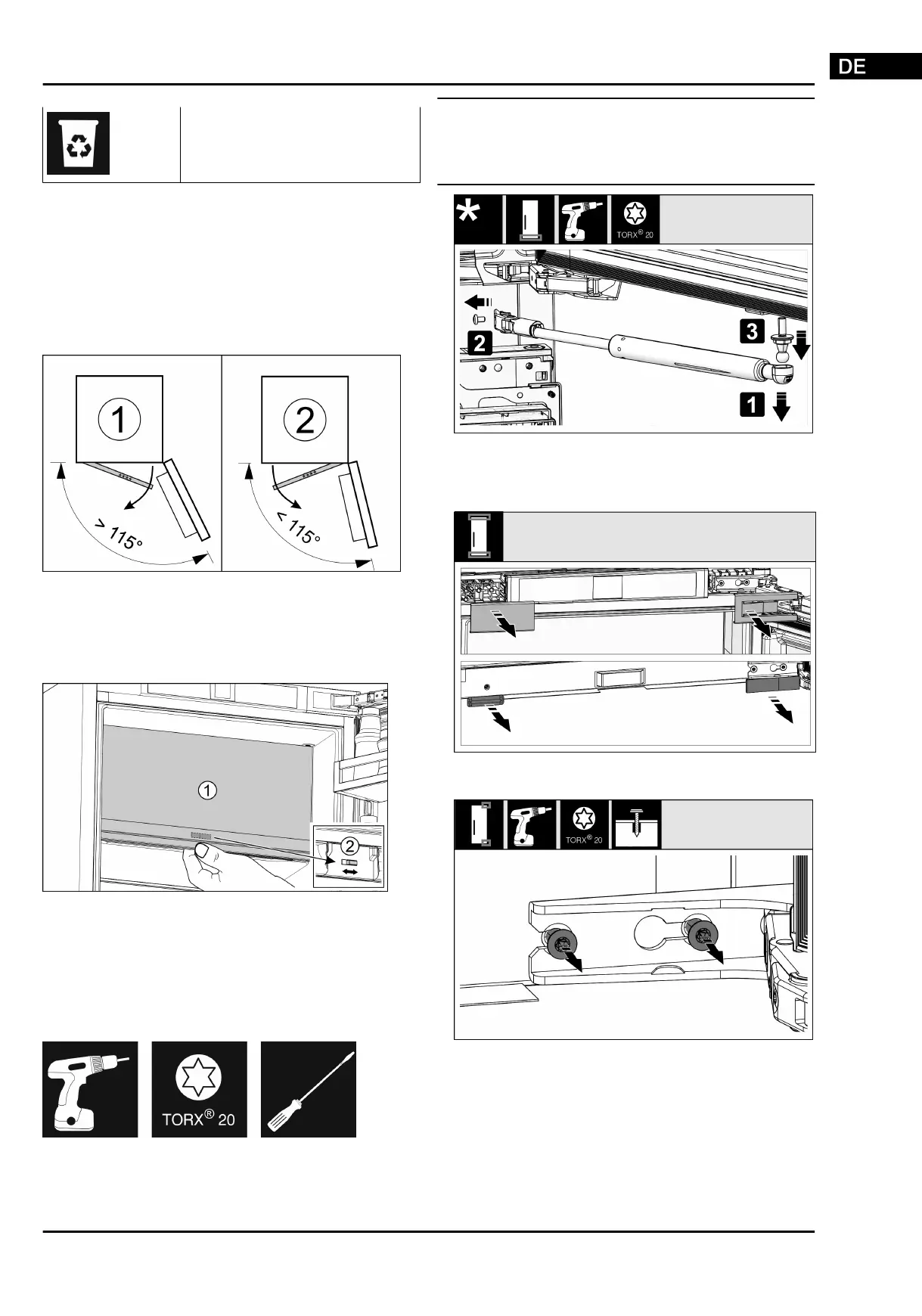 DE

1

2

> 115°

< 115°

1

2

TORX® 20

TORX® 20

2

3

1

TORX® 20