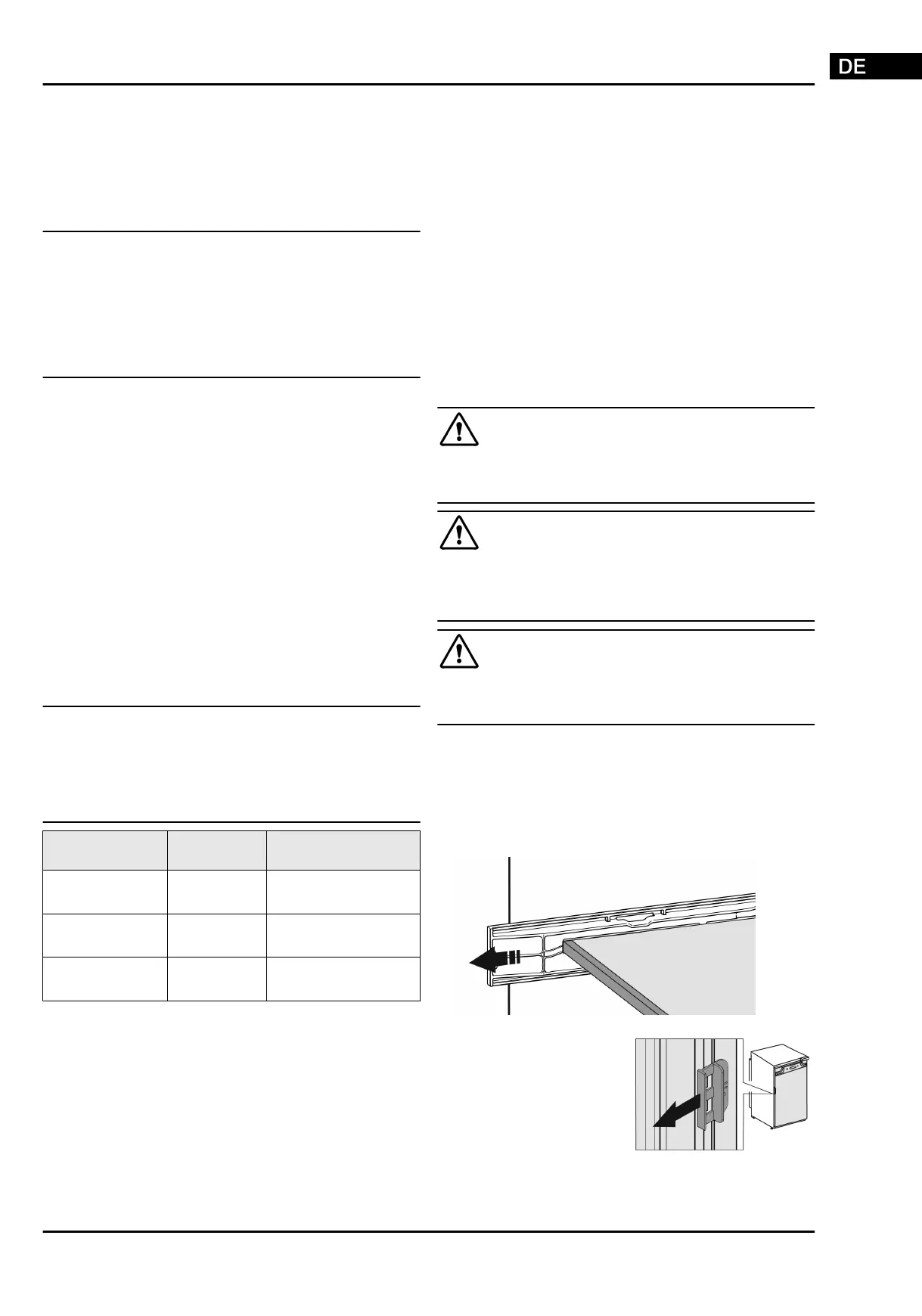 DE