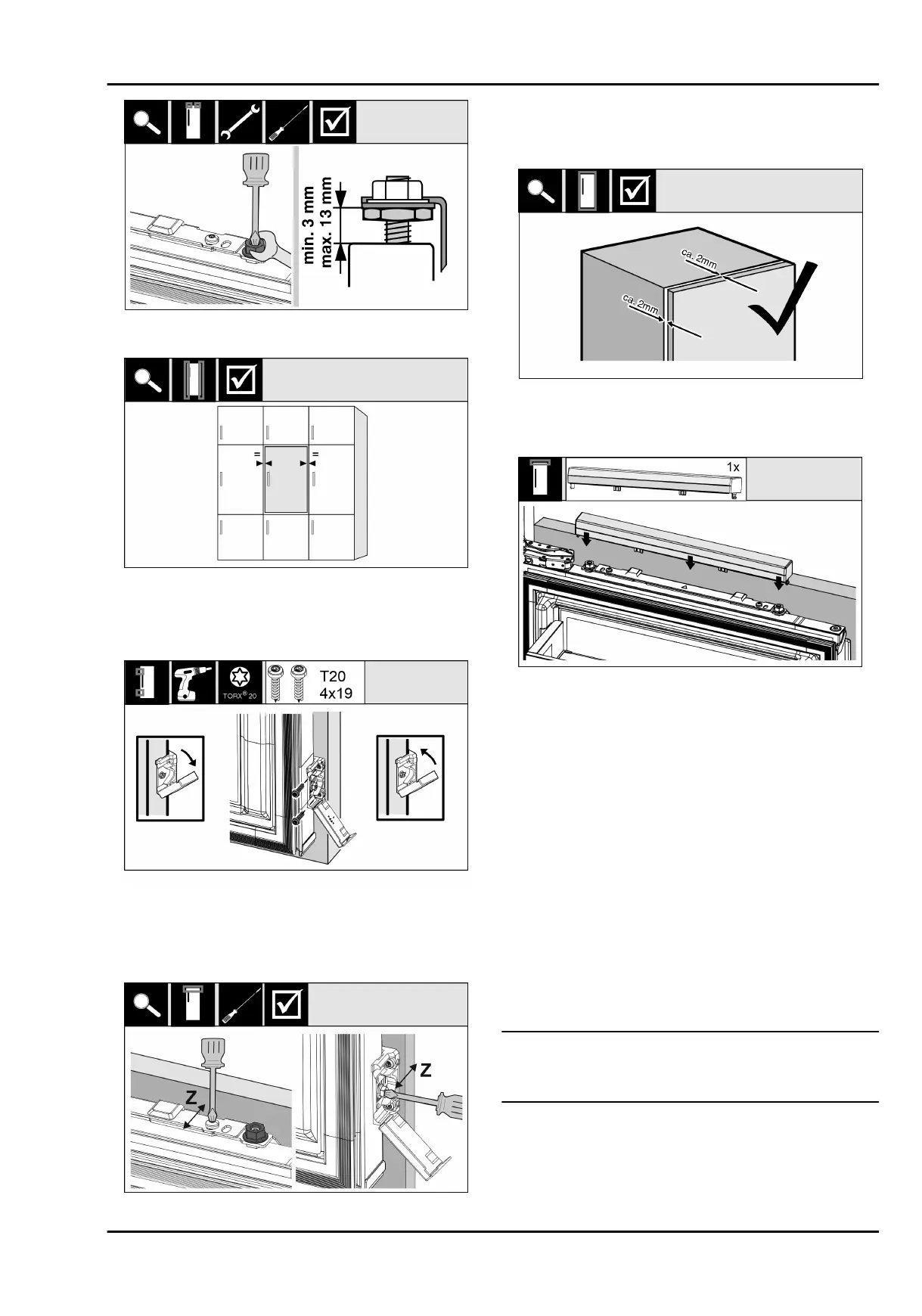 min. 3 mm
max. 13 mm

=
=

TORX® 20
T20
4x19

Z
Z

ca. 2mm
ca. 2mm

1x