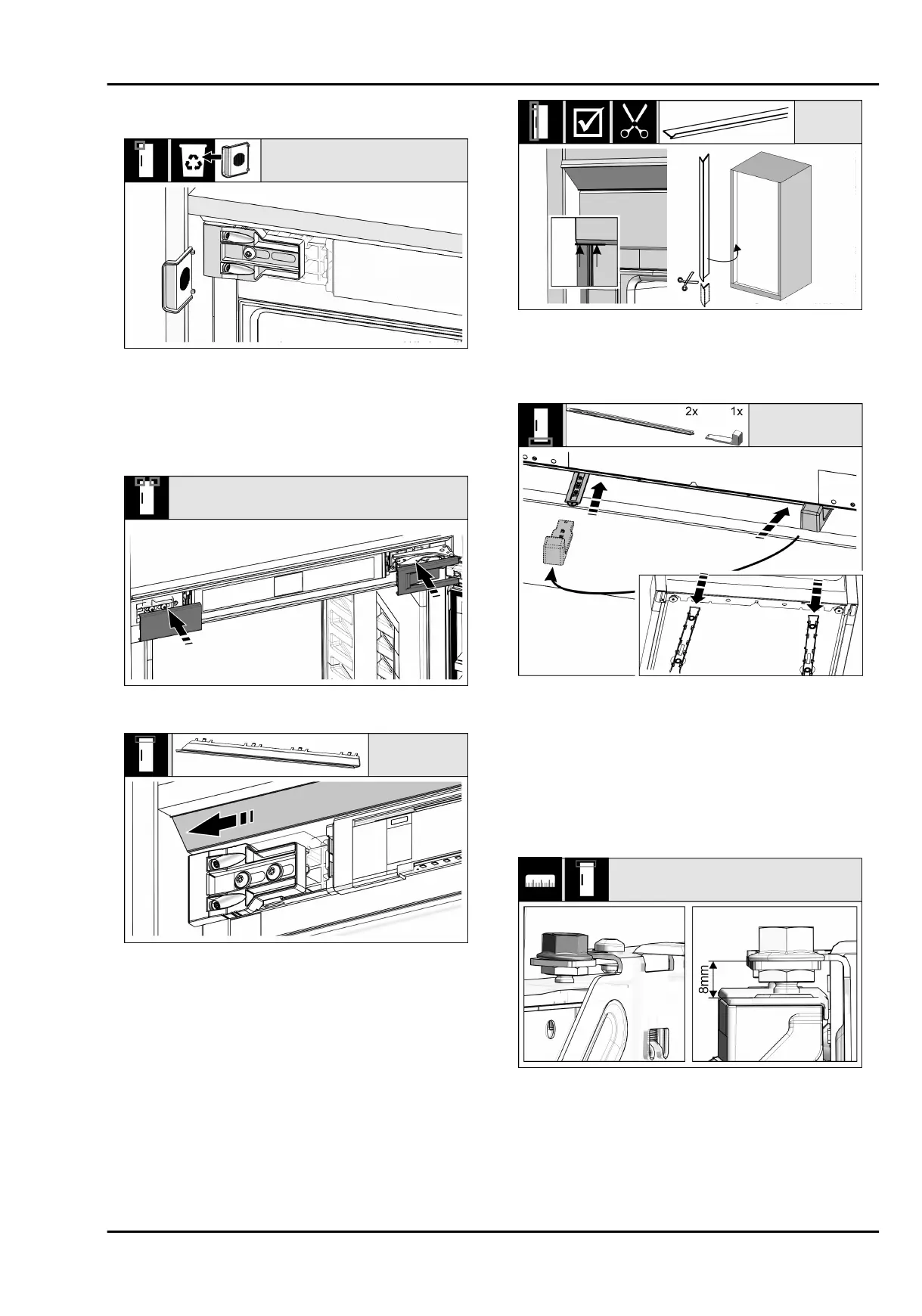 2x 1x

8mm