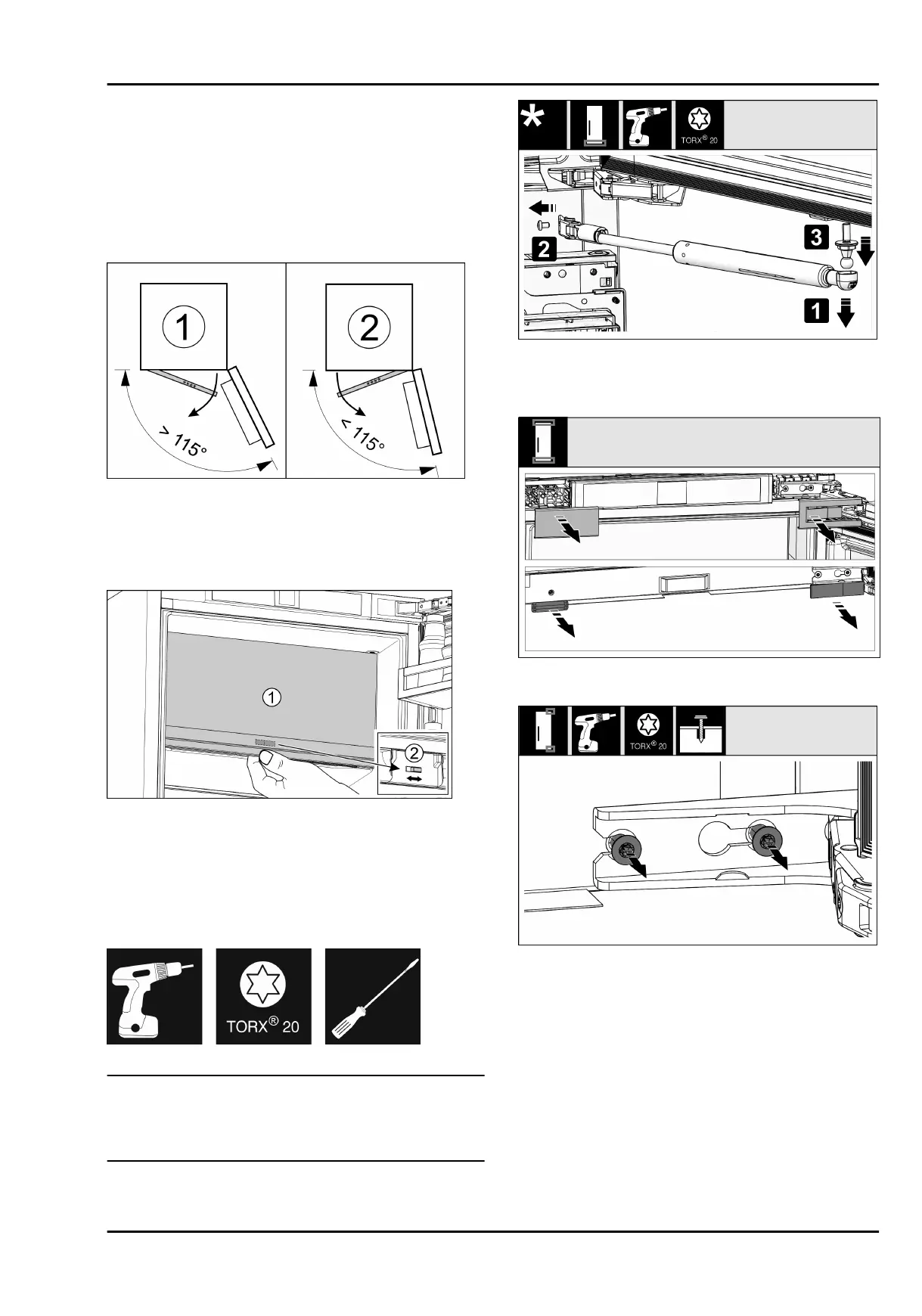 1

> 115°

2

< 115°

1

2

TORX® 20

*

TORX® 20

2

3

1

TORX® 20