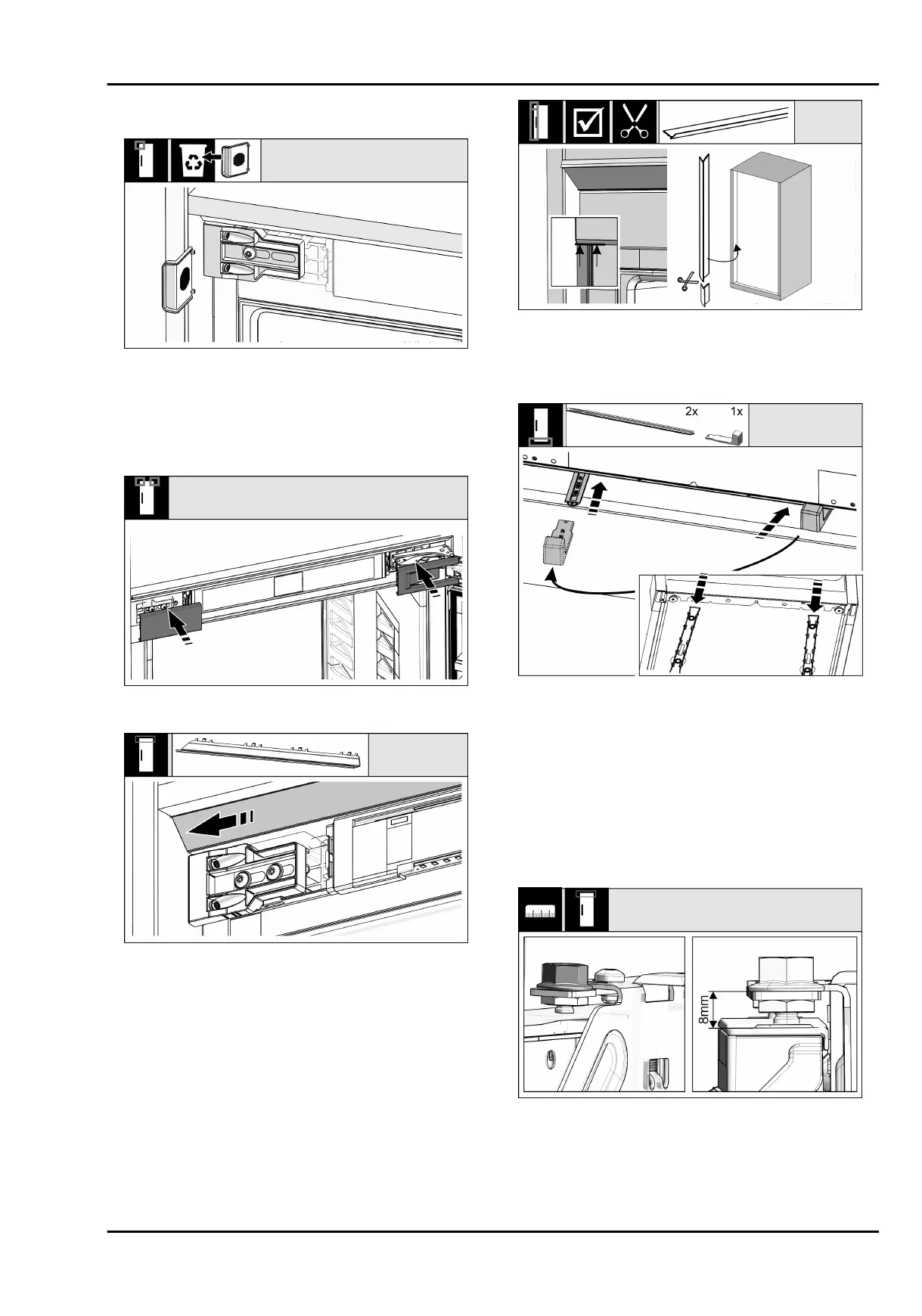 2x 1x

8mm