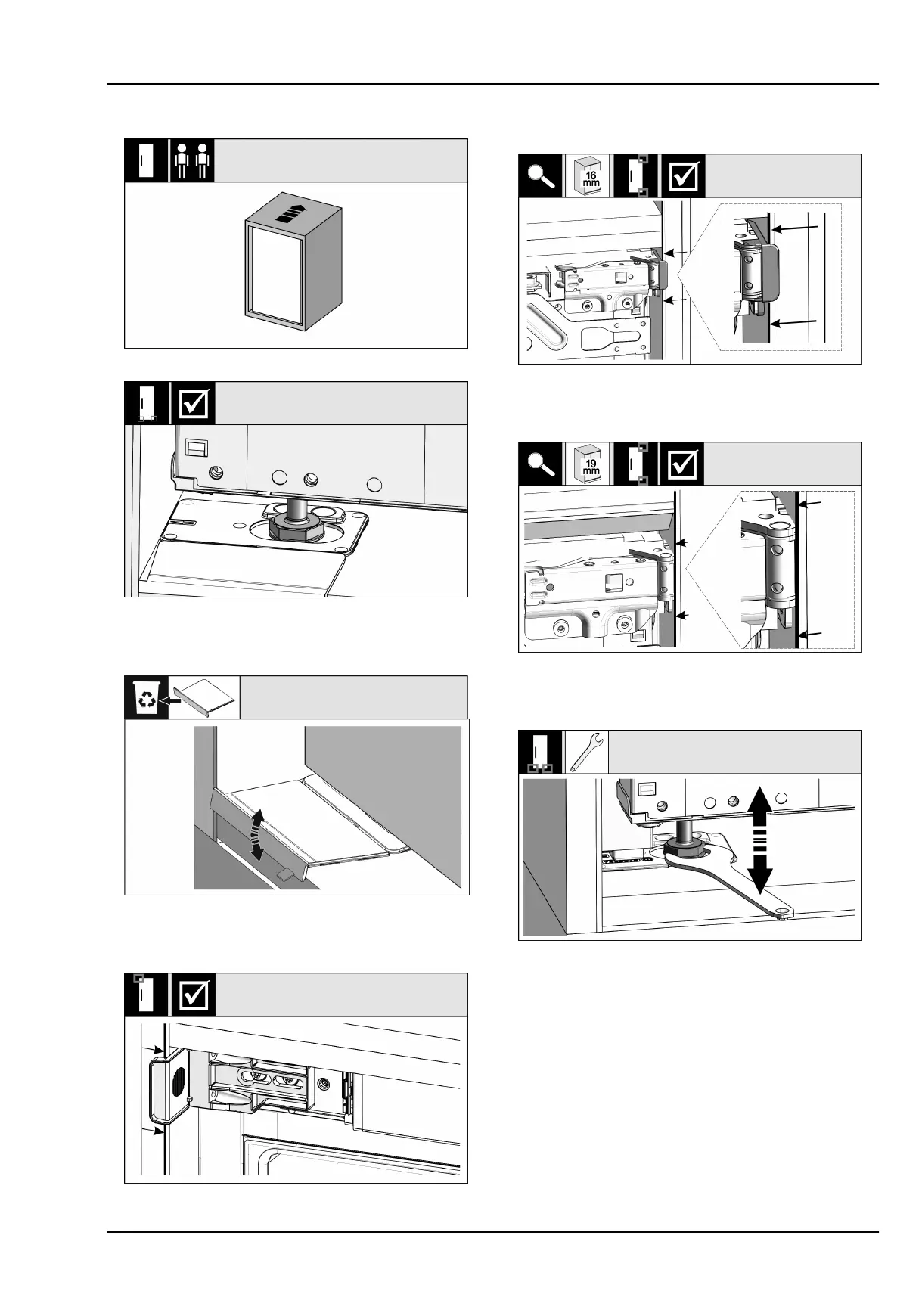 16
mm

19
mm