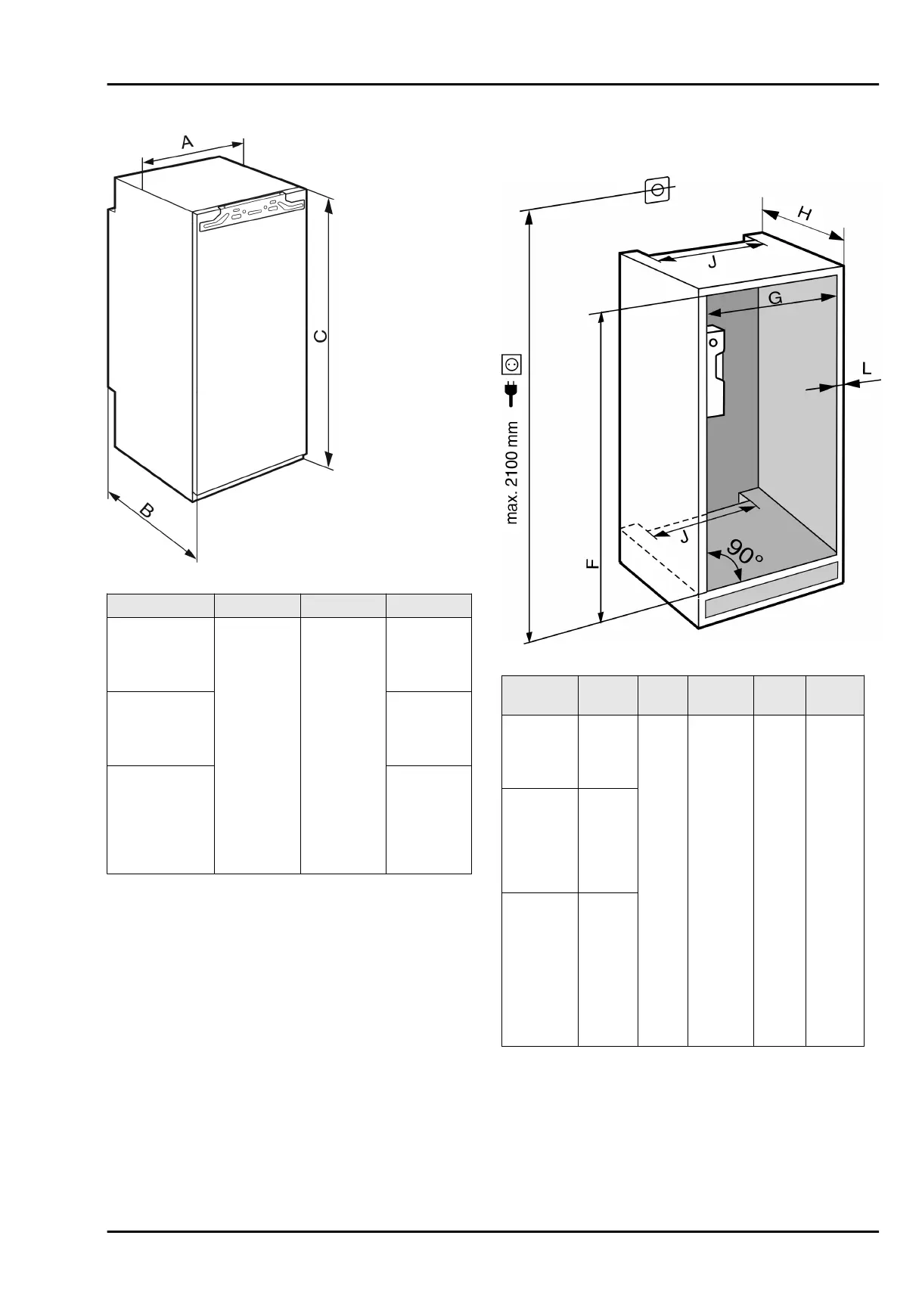 A

C

B

H

J

G

L

max. 2100 mm

J

90°

F