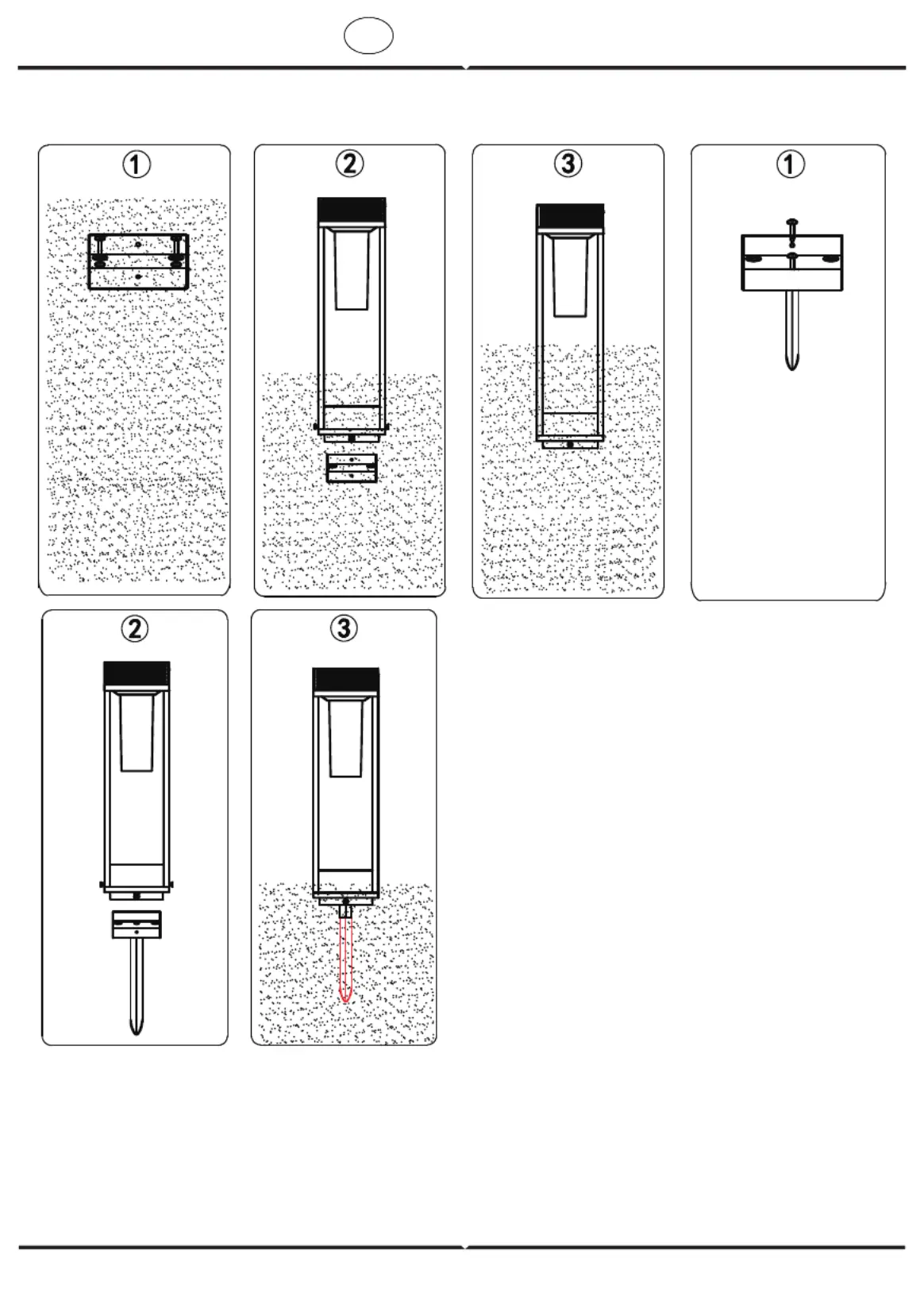 ①
②
③
①
②
③