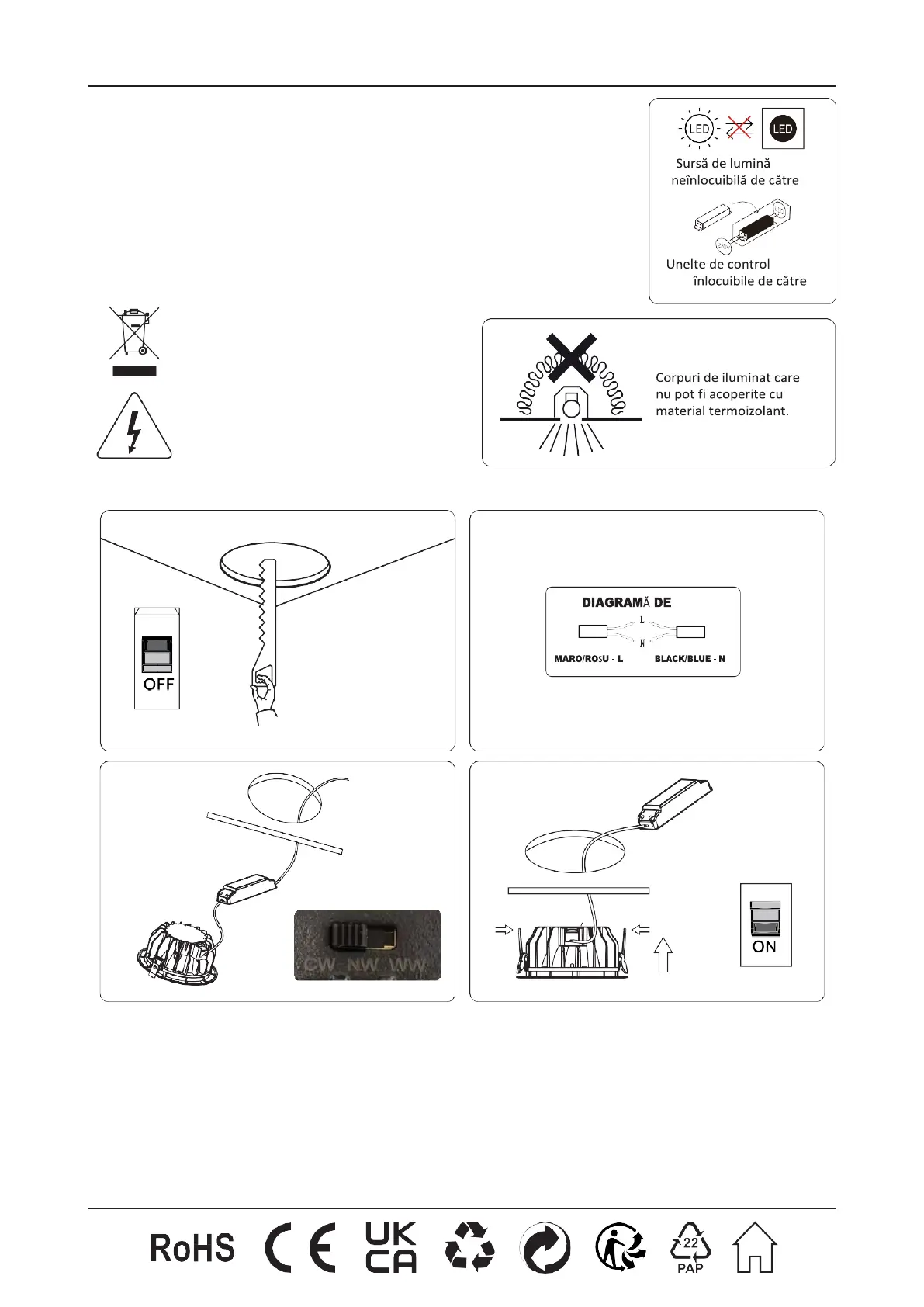 LED LED

Sursă de lumină neînlocuibilă de către

Unelte de control înlocuibile de către

Corpuri de iluminat care nu pot fi acoperite cu material termoizolant.

OFF

DIAGRAMĂ DE

L

N

MARO/ROȘU - L BLACK/BLUE - N

CW NW WW

ON

RoHS CE UK CA 22 PAP