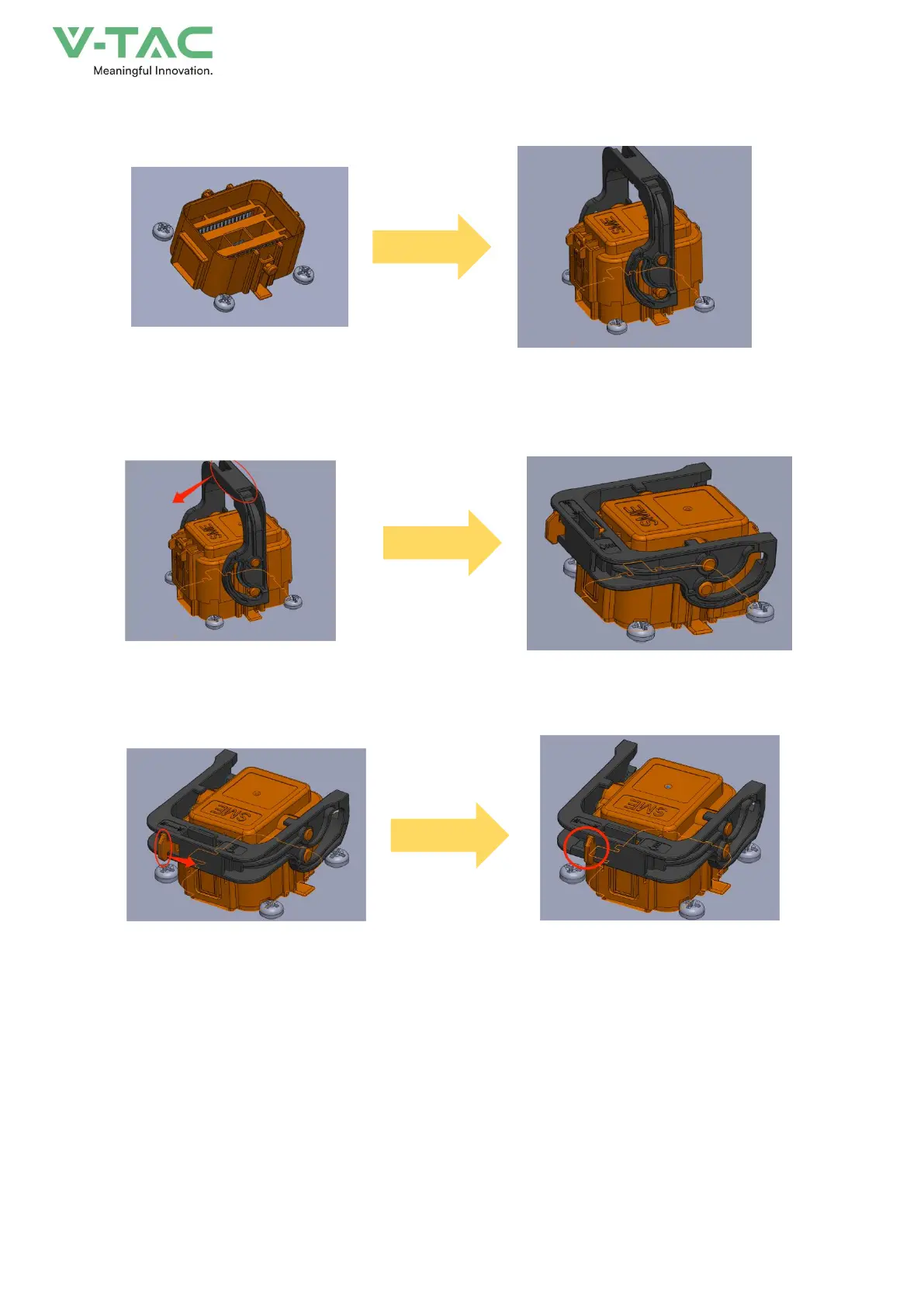 V-TAC
Meaningful Innovation.

SME

SME

SME

SME

SME