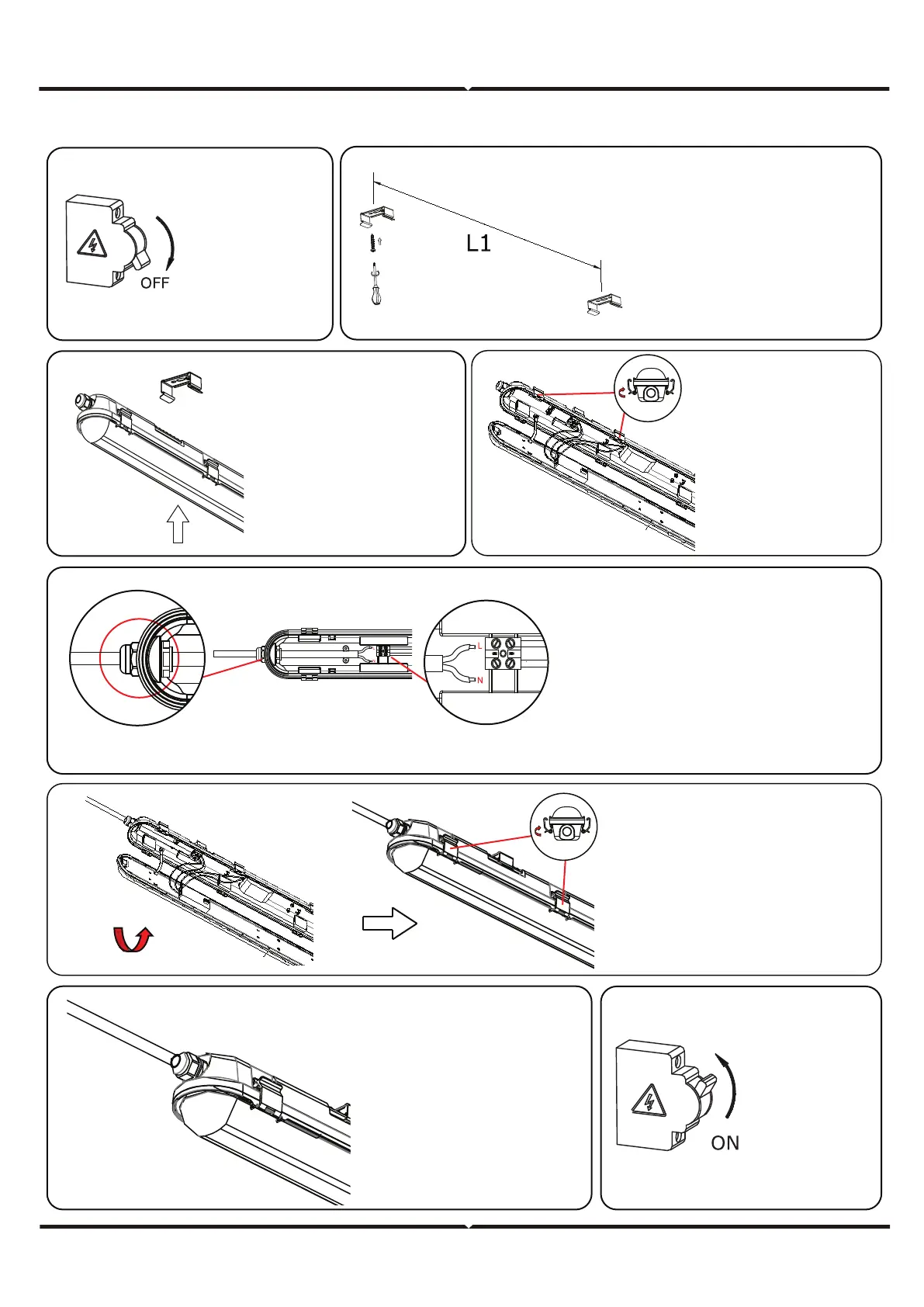 OFF

L1

L

N

ON