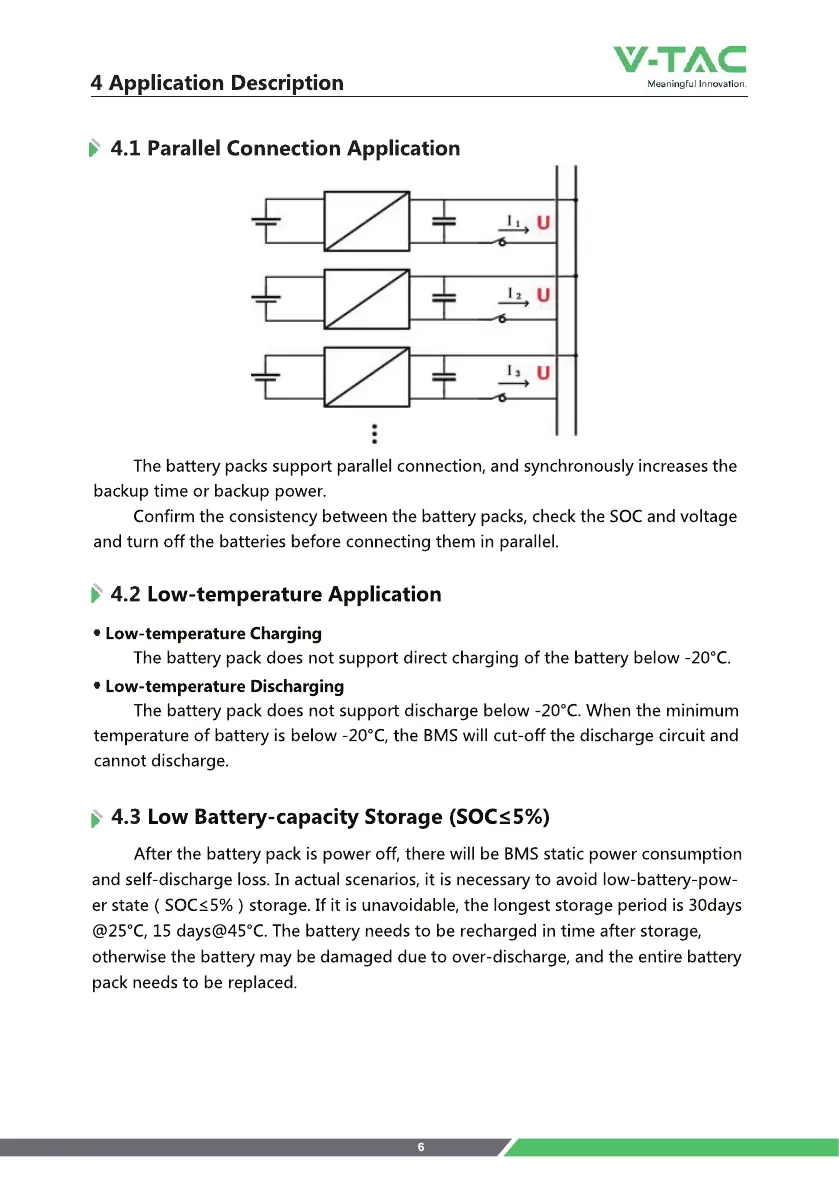 4 Application Description

V-TAC
Meaningful Innovation.

4.1 Parallel Connection Application

$I_1$ U
$I_2$ U
$I_3$ U

The battery packs support parallel connection, and synchronously increases the backup time or backup power.

Confirm the consistency between the battery packs, check the SOC and voltage and turn off the batteries before connecting them in parallel.

4.2 Low-temperature Application

• Low-temperature Charging

The battery pack does not support direct charging of the battery below -20°C.

• Low-temperature Discharging

The battery pack does not support discharge below -20°C. When the minimum temperature of battery is below -20°C, the BMS will cut-off the discharge circuit and cannot discharge.

4.3 Low Battery-capacity Storage (SOC≤5%)

After the battery pack is power off, there will be BMS static power consumption and self-discharge loss. In actual scenarios, it is necessary to avoid low-battery-power state ( SOC≤5% ) storage. If it is unavoidable, the longest storage period is 30days @25°C, 15 days@45°C. The battery needs to be recharged in time after storage, otherwise the battery may be damaged due to over-discharge, and the entire battery pack needs to be replaced.

6