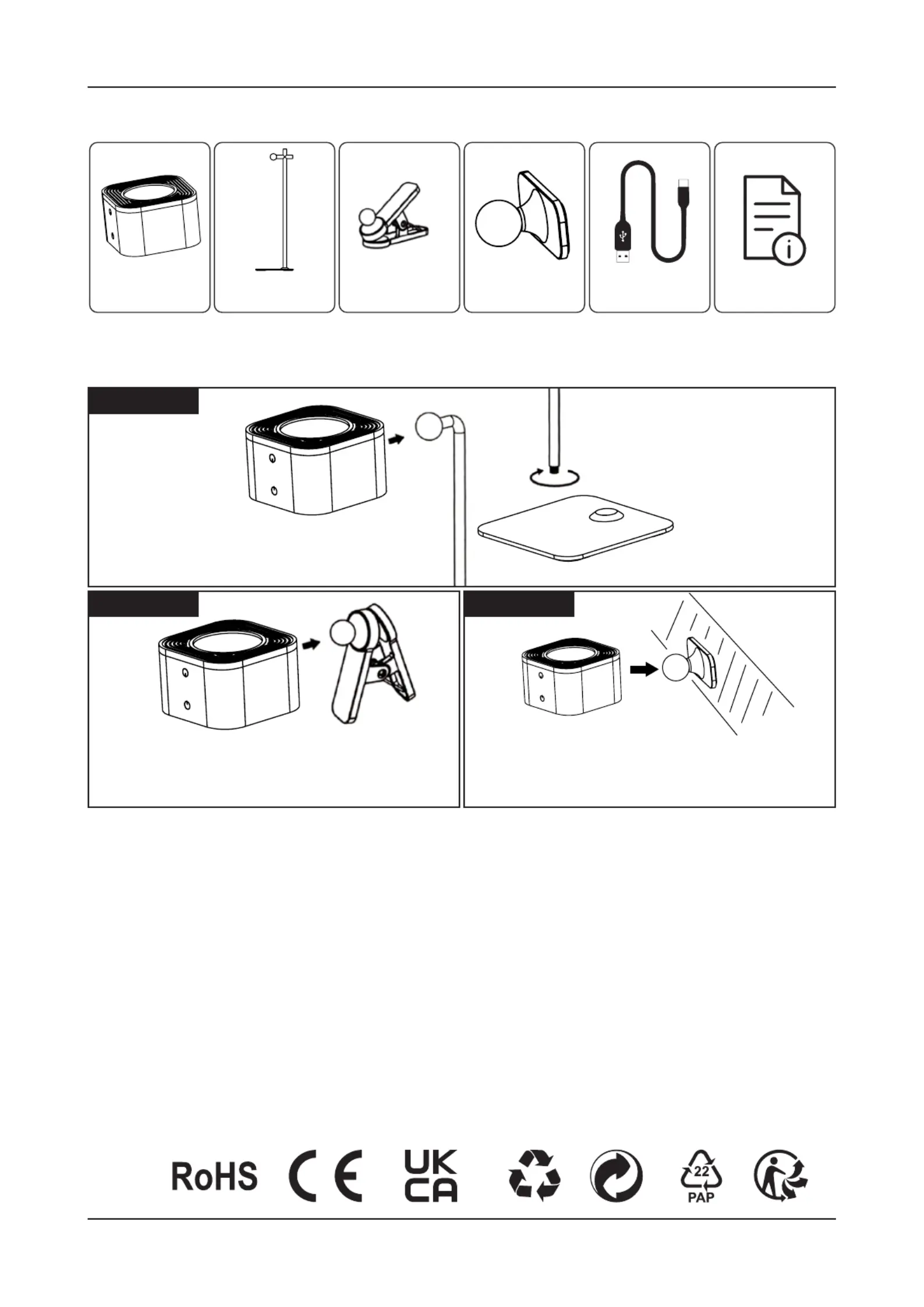 RoHS CE UK CA 22 PAP