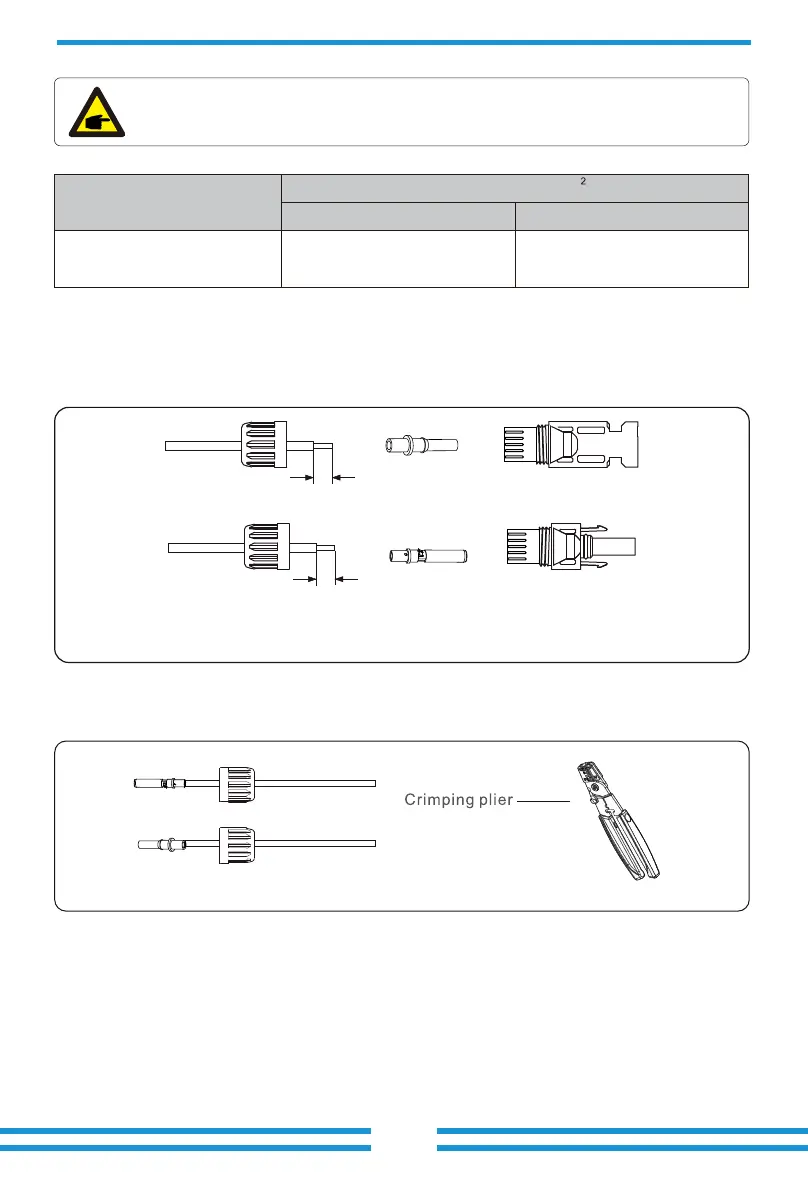 2

Crimping plier