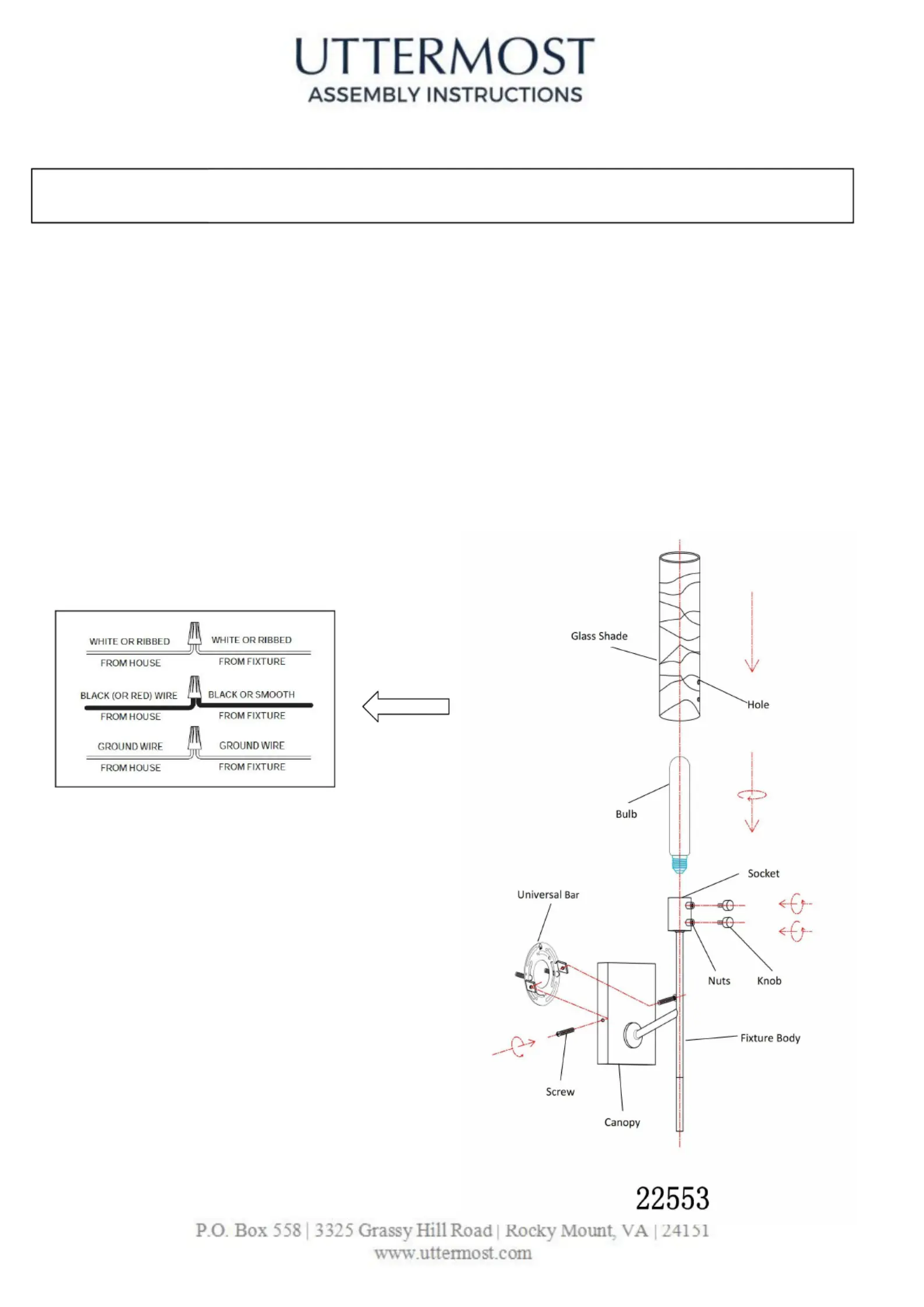 UTTERMOST
ASSEMBLY INSTRUCTIONS

WHITE OR RIBBED
FROM HOUSE
WHITE OR RIBBED
FROM FIXTURE
BLACK (OR RED) WIRE
FROM HOUSE
BLACK OR SMOOTH
FROM FIXTURE
GROUND WIRE
FROM HOUSE
GROUND WIRE
FROM FIXTURE

Glass Shade
Hole
Bulb
Socket
Universal Bar
Nuts
Knob
Fixture Body
Screw
Canopy

22553

P.O. Box 558 | 3325 Grassy Hill Road | Rocky Mount, VA | 24151
www.uttermost.com