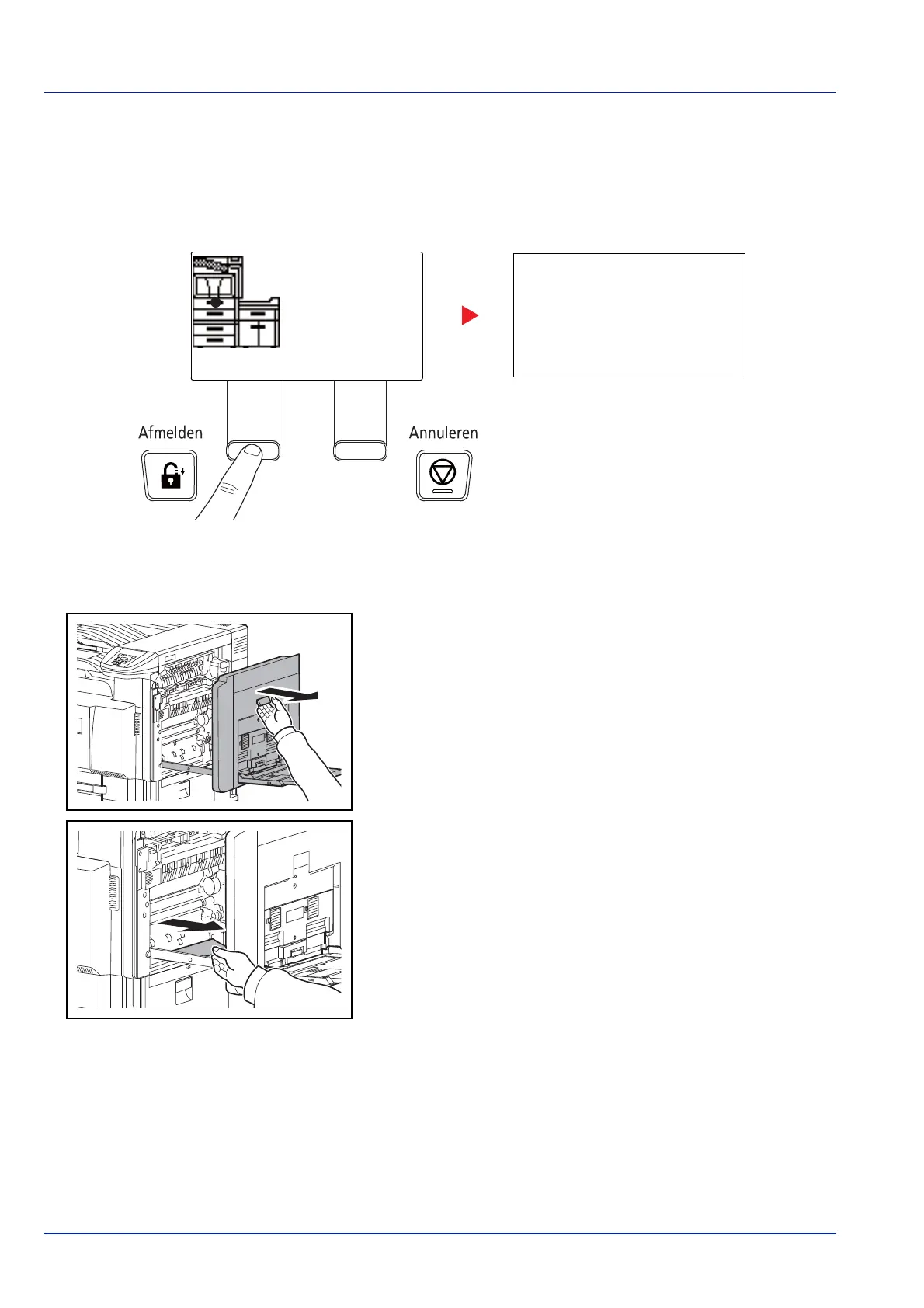 Afmelden

Annuleren