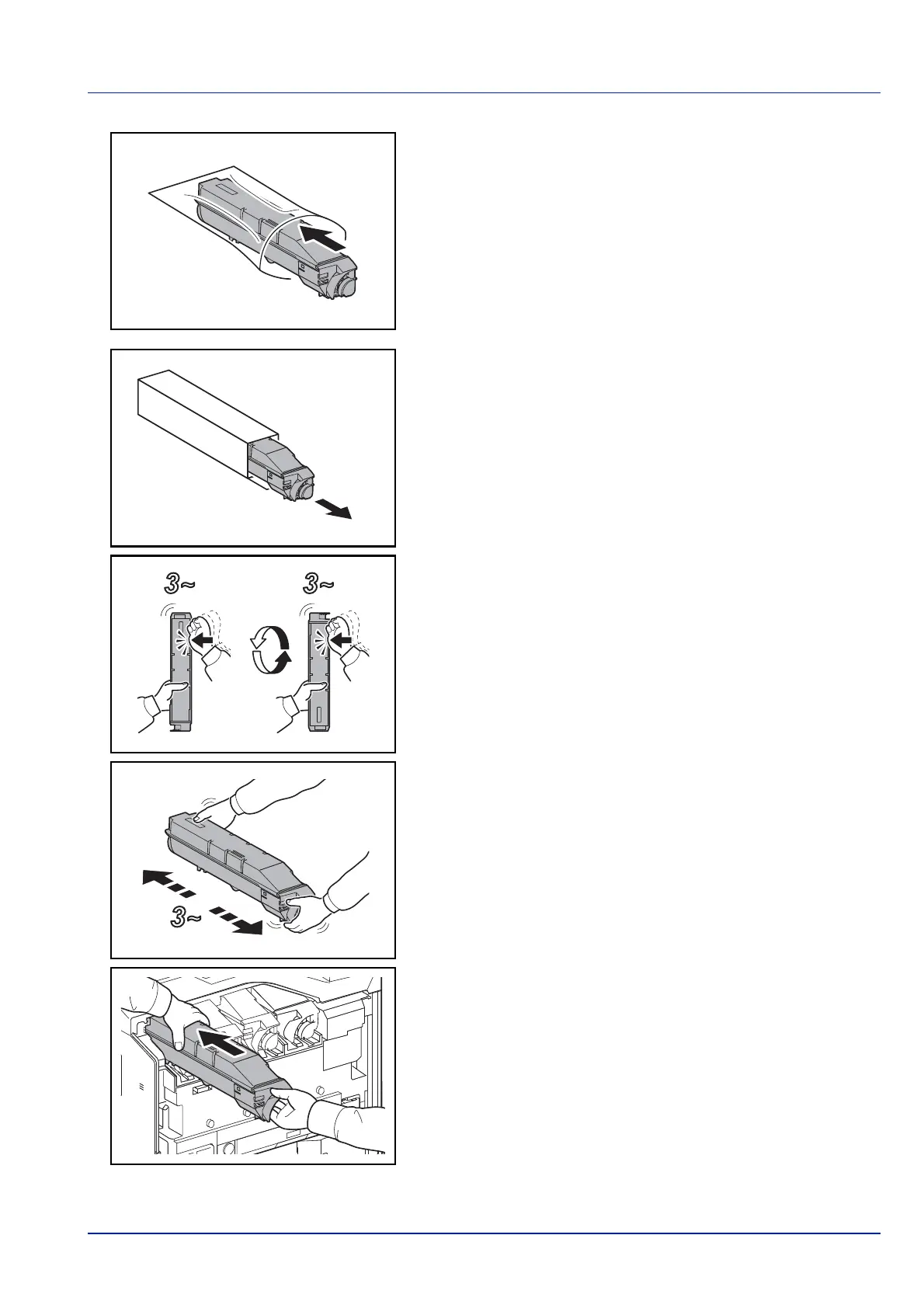 3~

3~

3~