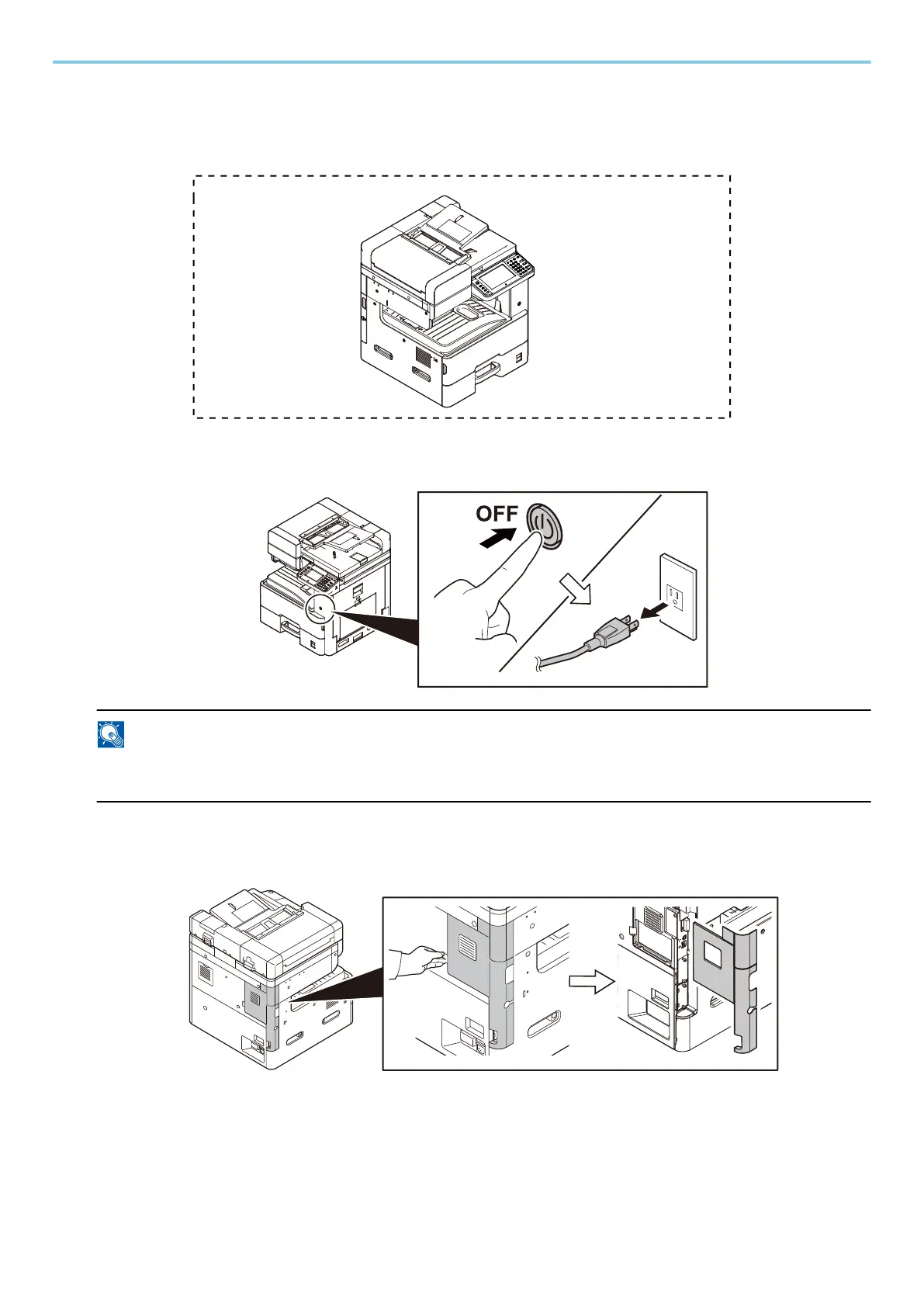 OFF